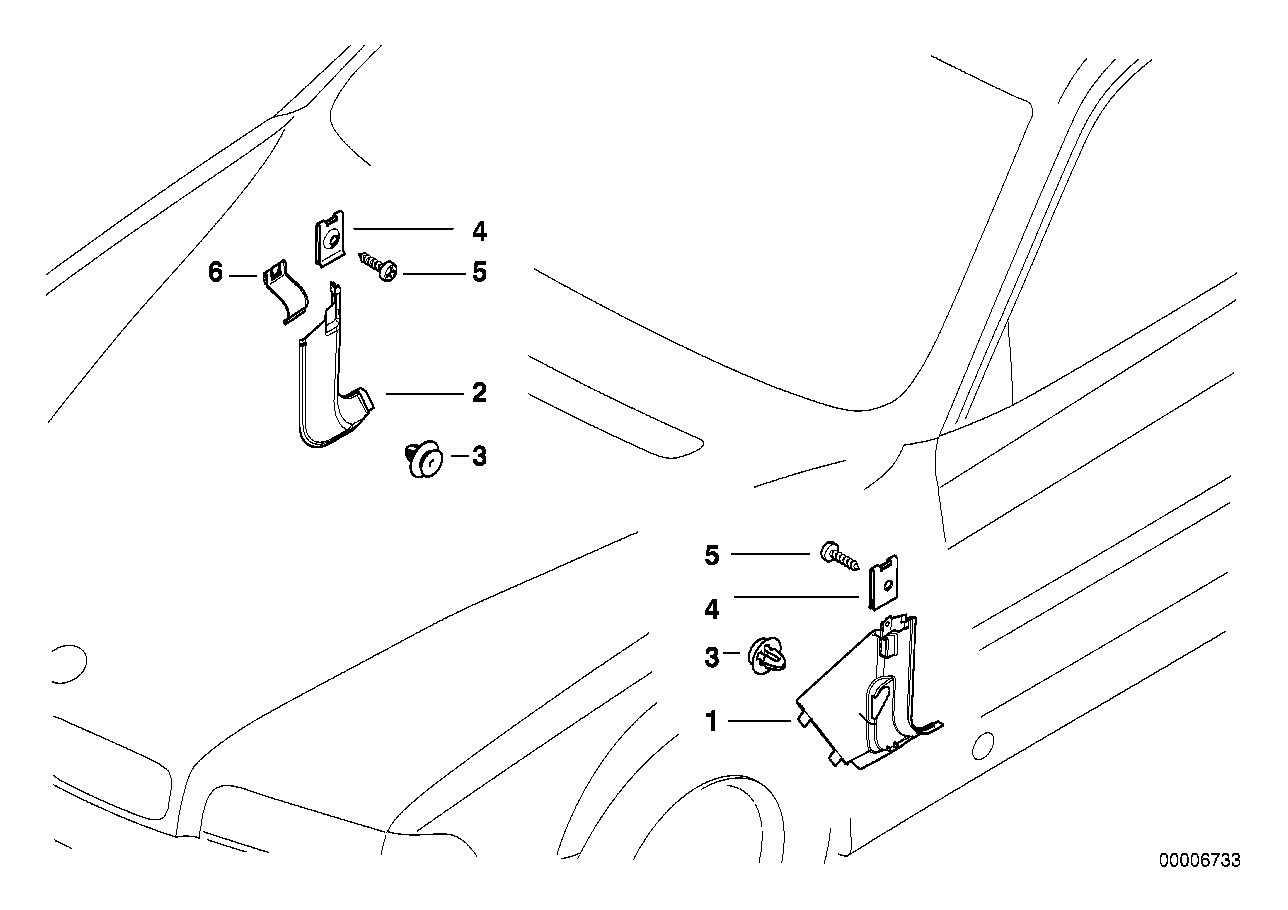 4
6
5
2
3
5
4
3
1
00006733