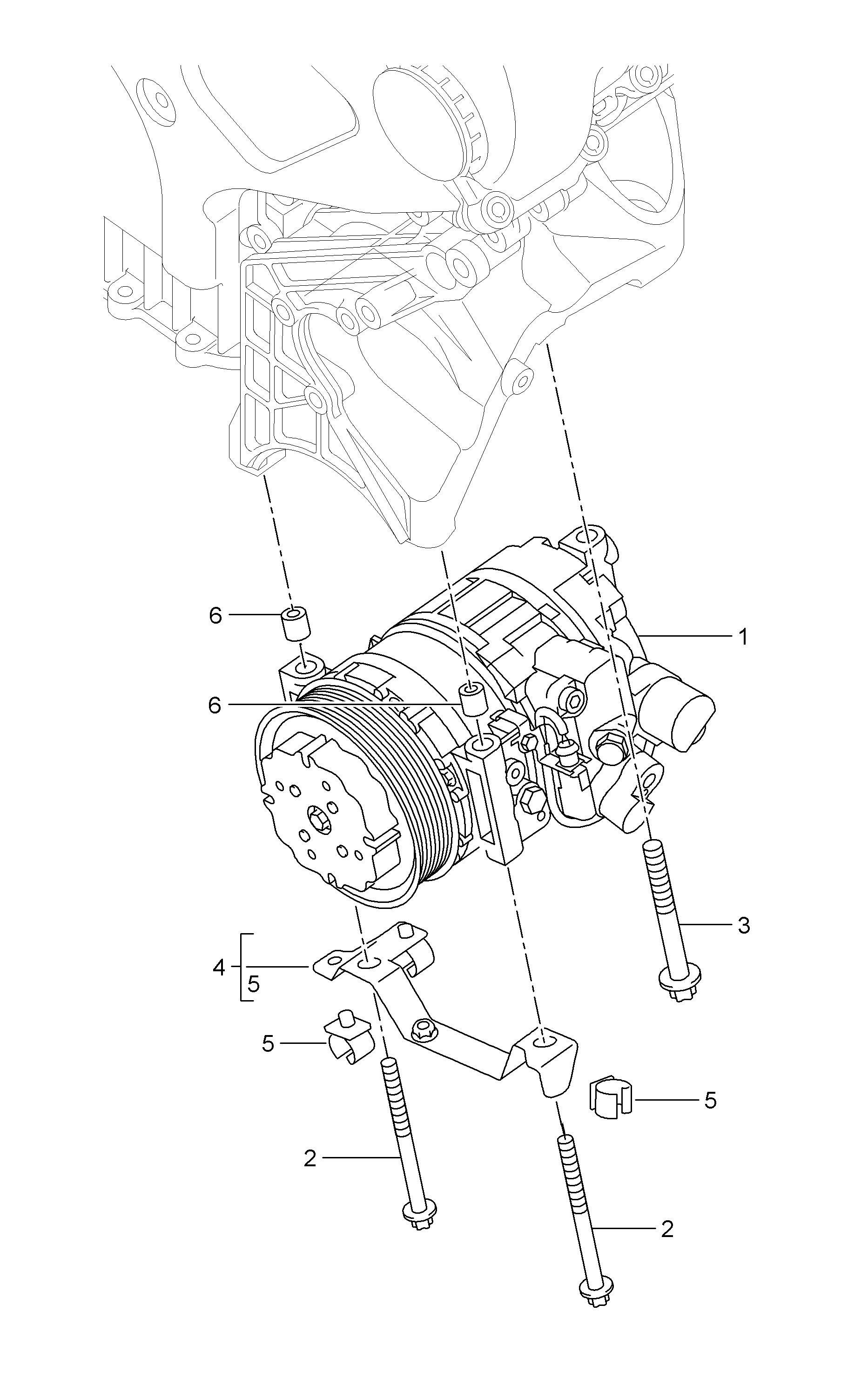 6
1
6
3
4
5
5
5
2
2