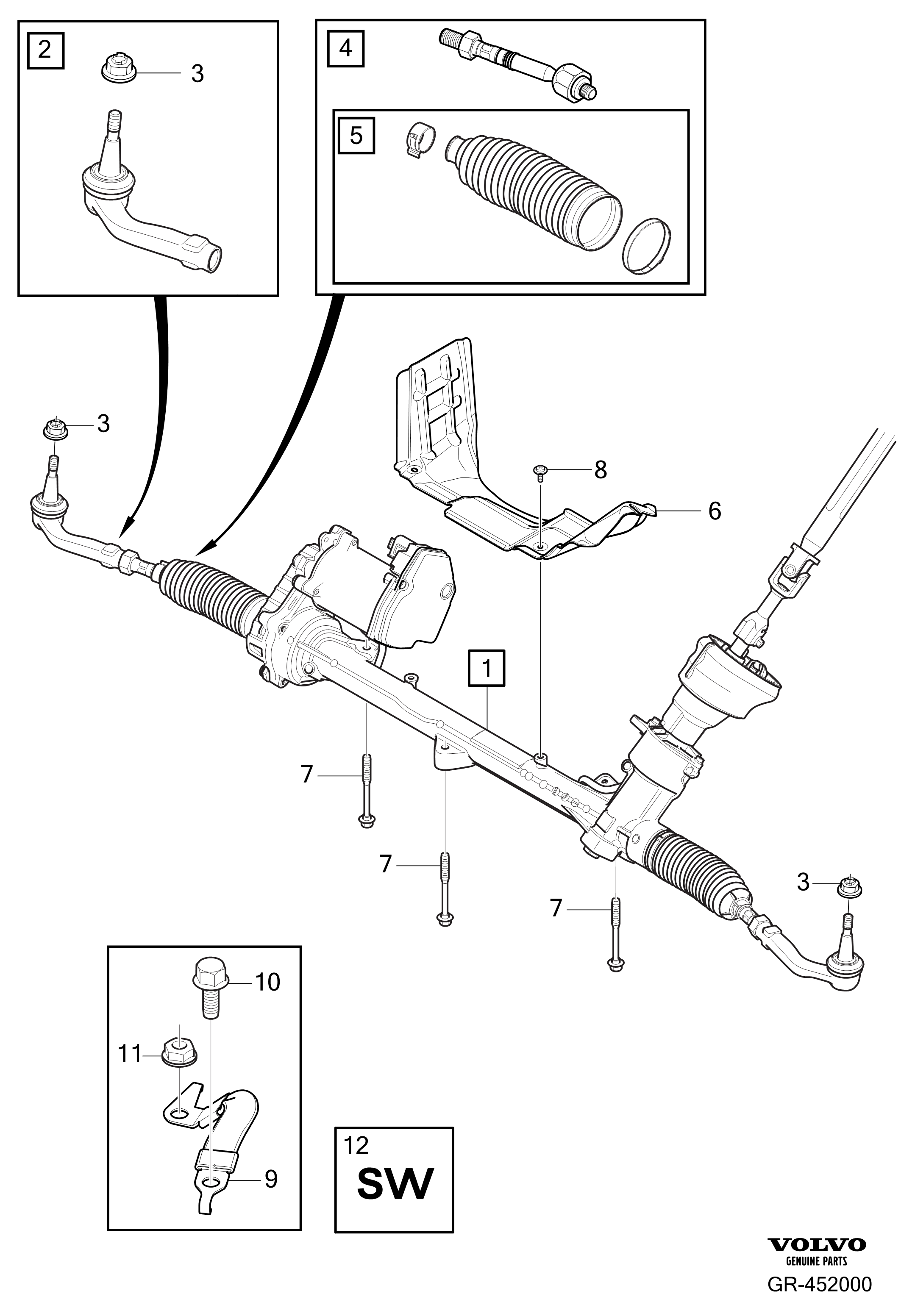 2
3
4
5
3
8
6
1
7
7
7
3
10
11
9
12
SW
VOLVO
GENUINE PARTS
GR-452000