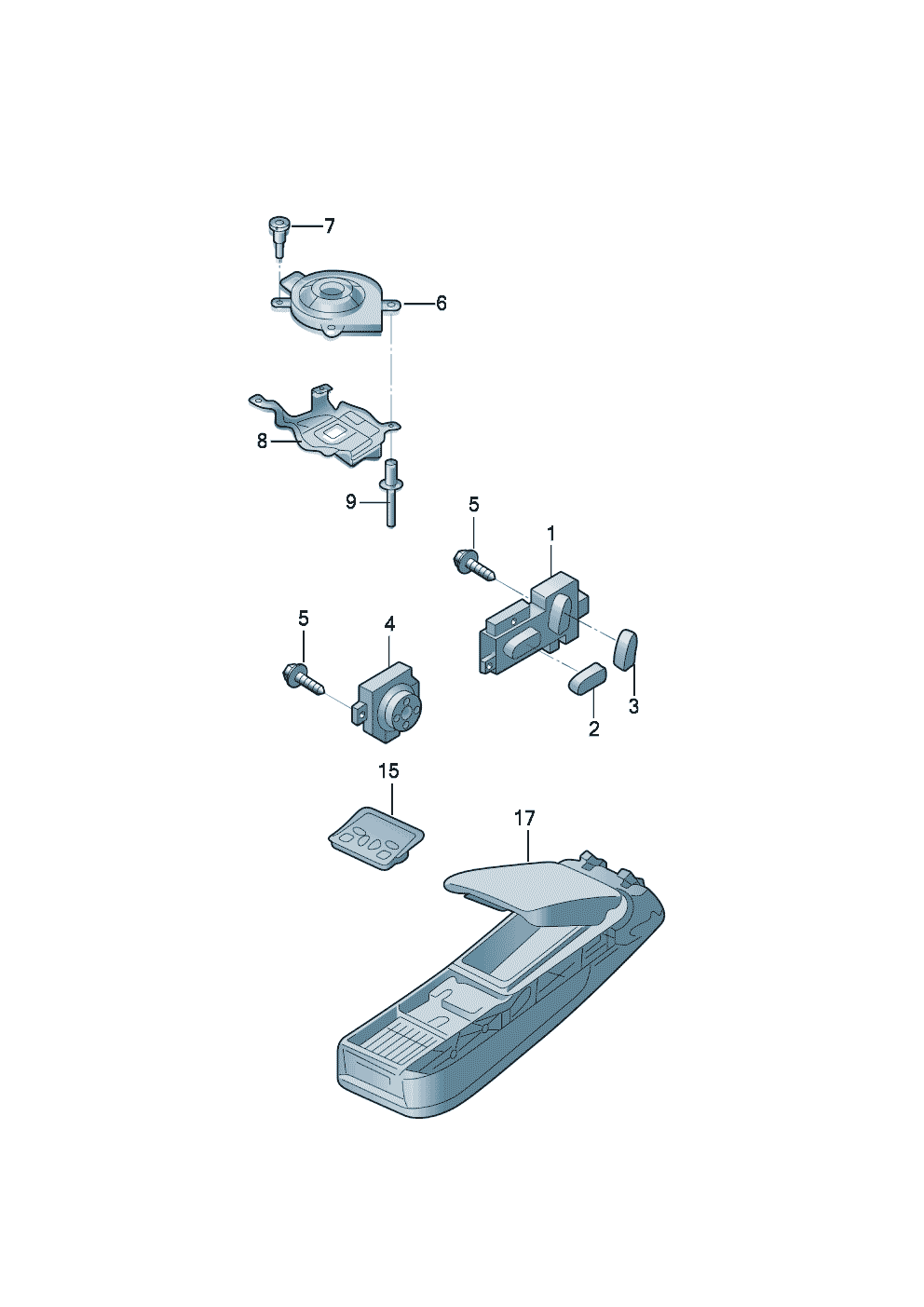 7
6
8
9
5
1
5
4
3
2
15
17