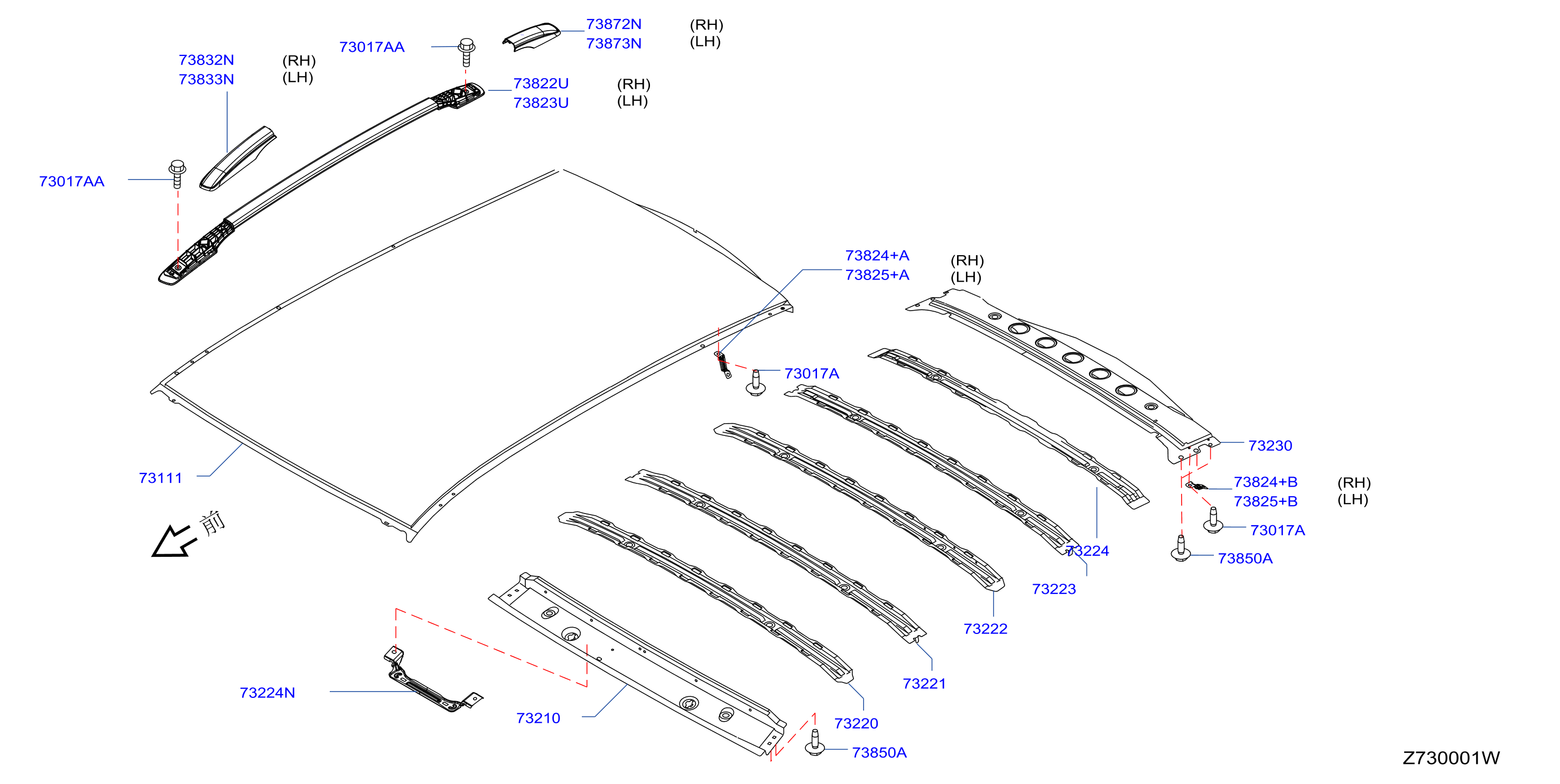 73872N (RH)
73873N (LH)
73017AA
73832N (RH)
73833N (LH)
73822U (RH)
73823U (LH)
73017AA
73824+A (RH)
73825+A (LH)
73017A
73230
73824+B (RH)
73825+B (LH)
73017A
73850A
73224
73223
73222
73221
73220
73111
前
73224N
73210
73850A
Z730001W