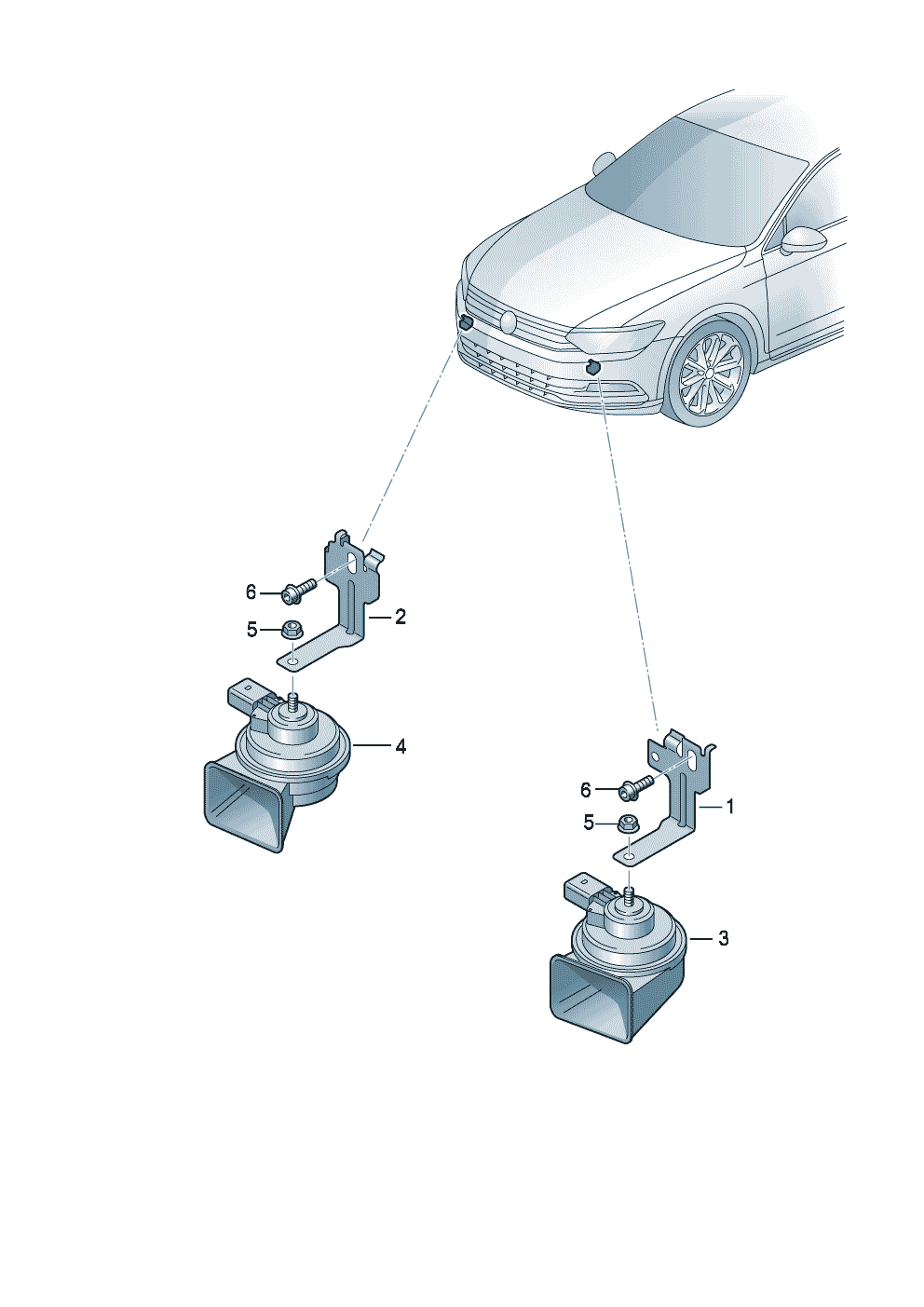 6
2
5
4
6
1
5
3