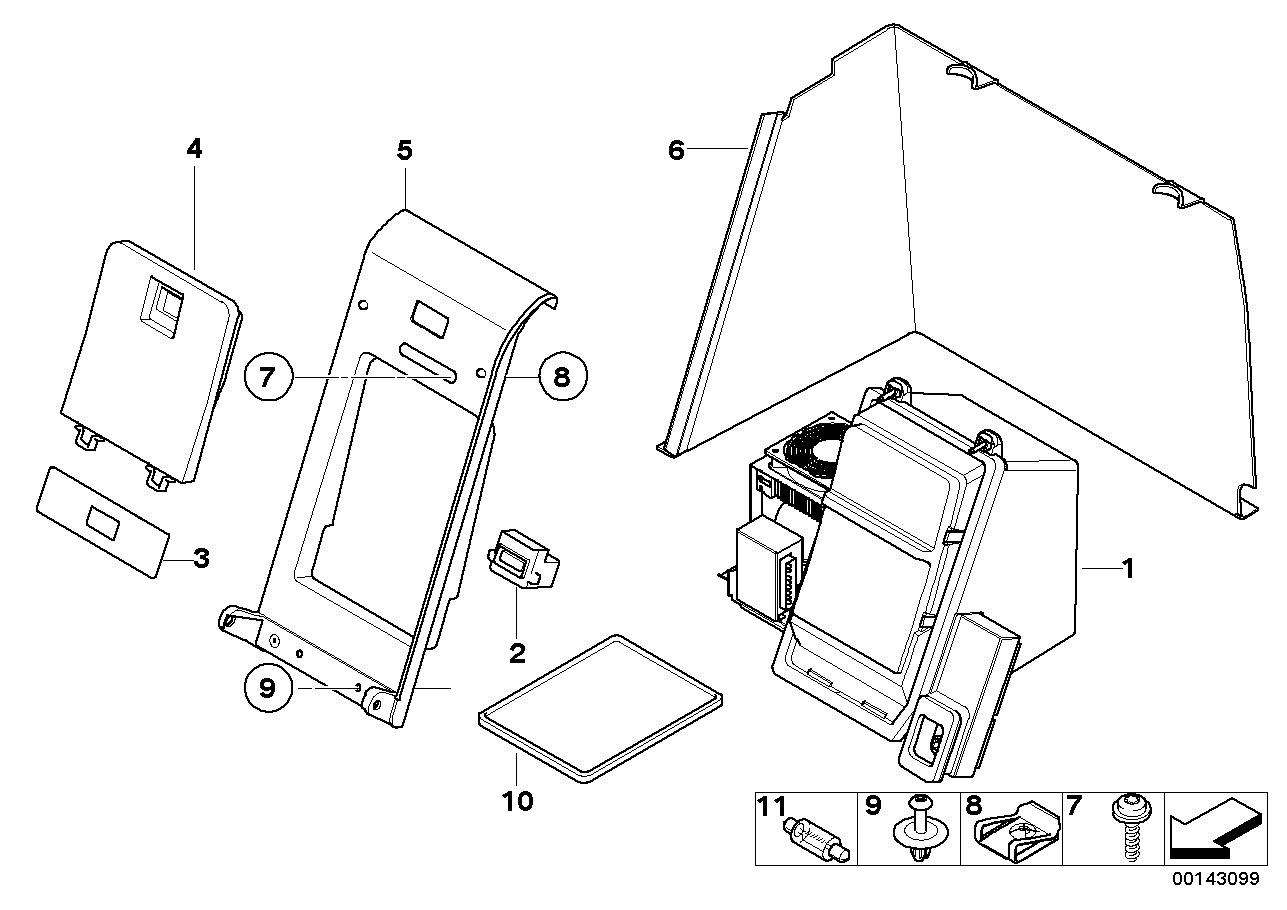 4
5
6
7
8
3
2
1
9
10
11
9
8
7
00143099