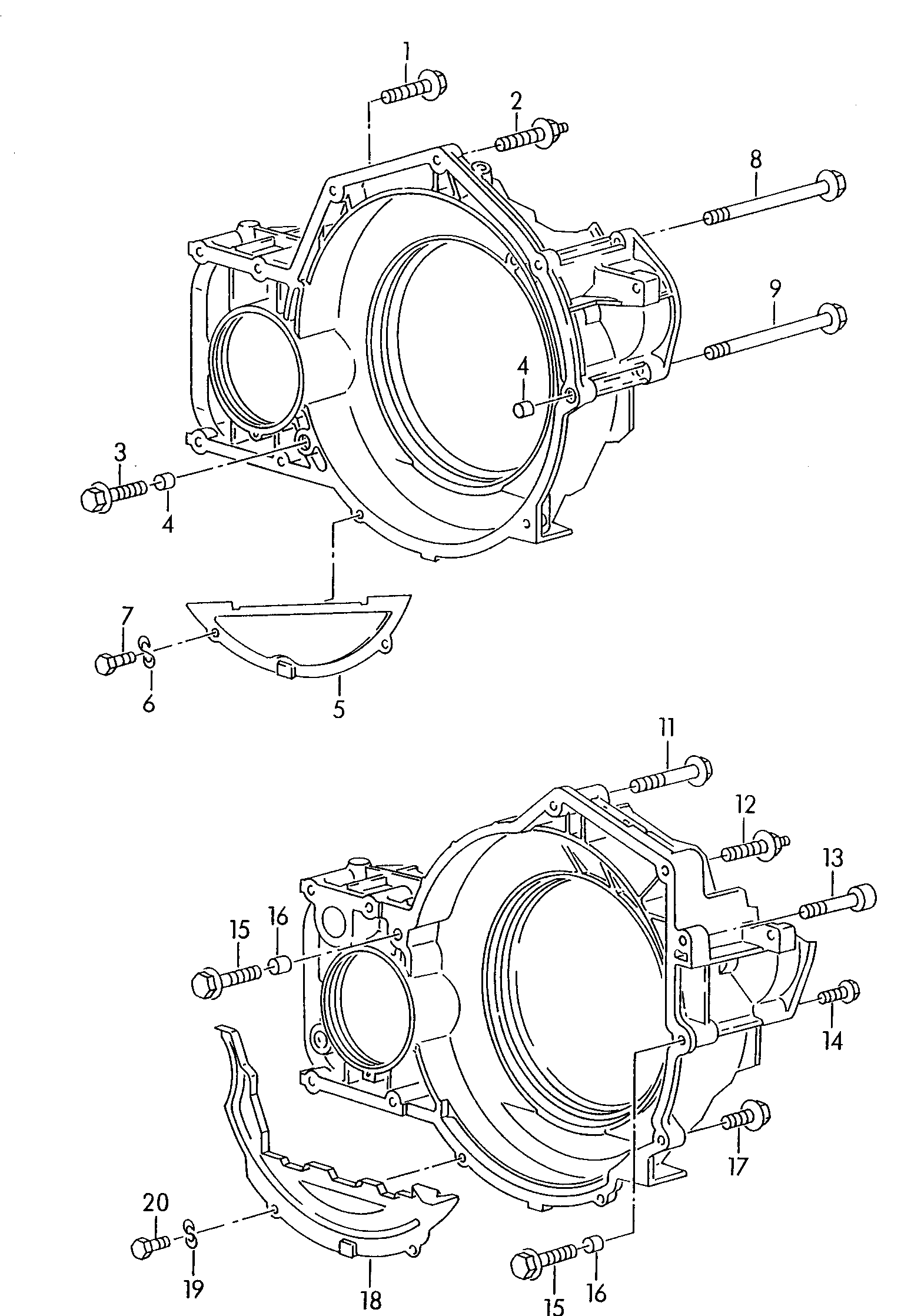 1
2
8
9
4
3
4
7
6
5
11
12
13
15
16
14
17
20
19
18
15
16