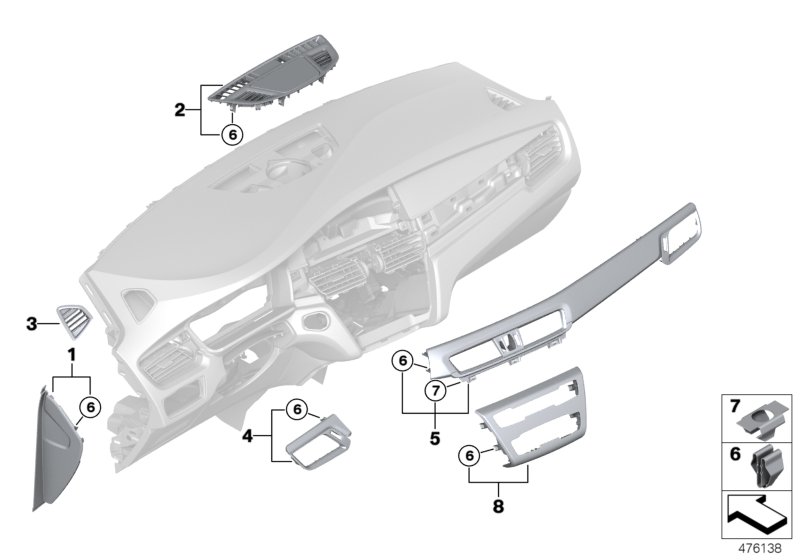 2
6
3
1
6
4
6
6
7
5
6
8
7
6
476138