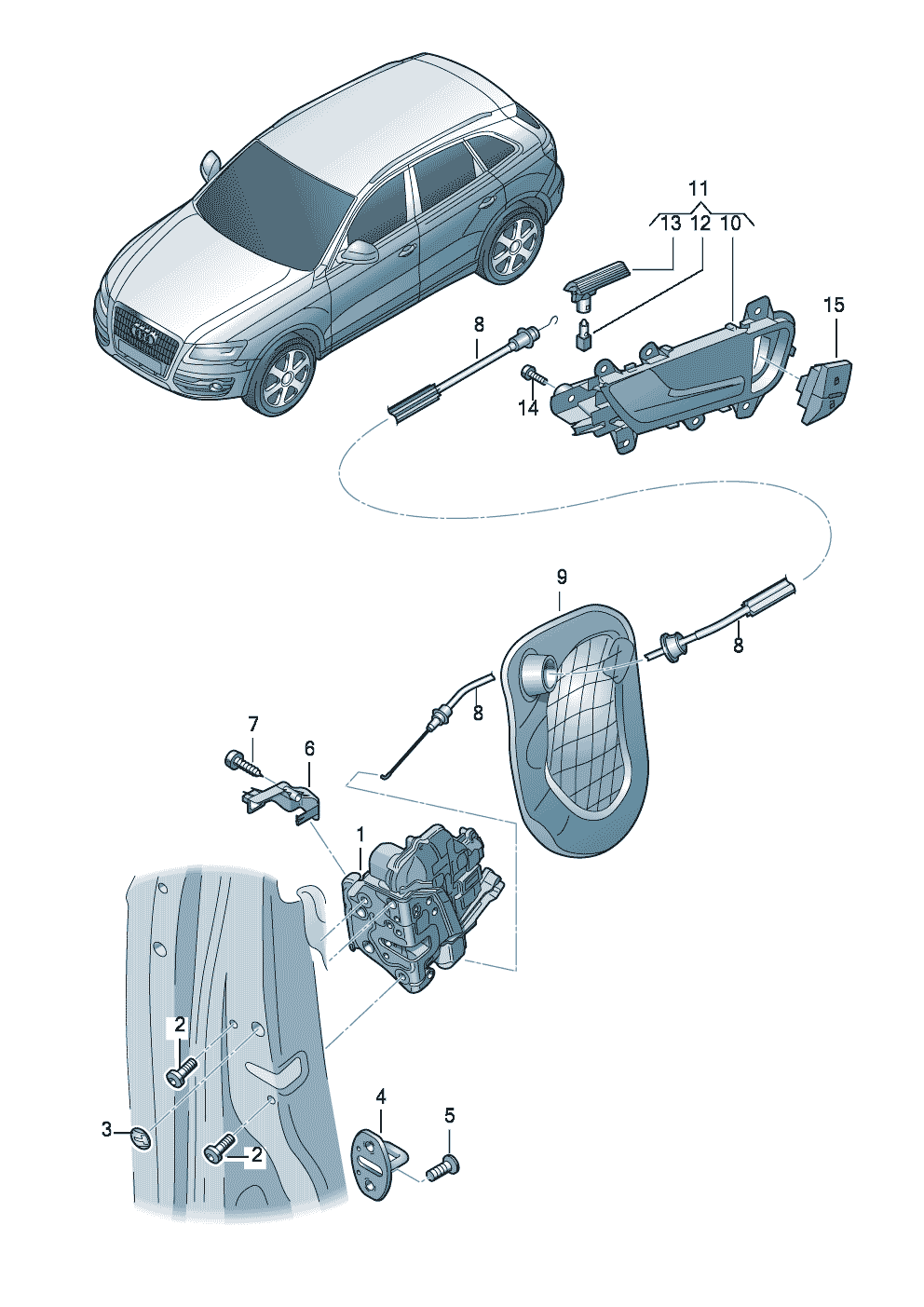 11
13 12 10
15
8
14
9
8
8
7
6
1
2
3
2
4
5