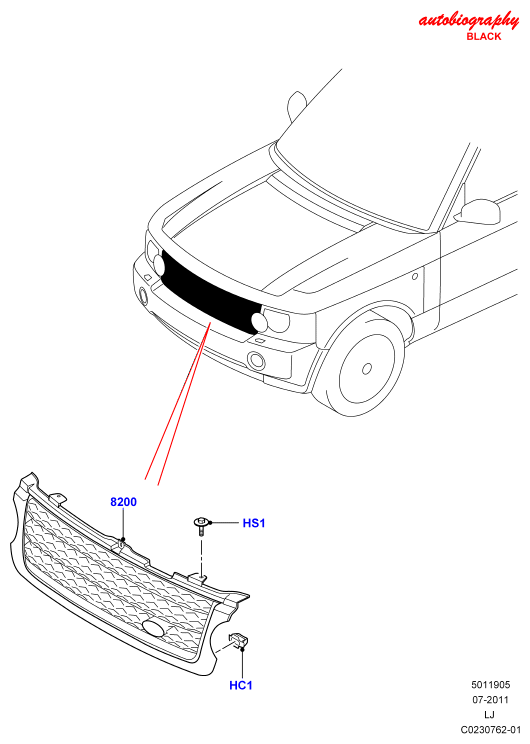 autobiography
BLACK

8200

HS1

HC1

5011905
07-2011
LJ
C0230762-01