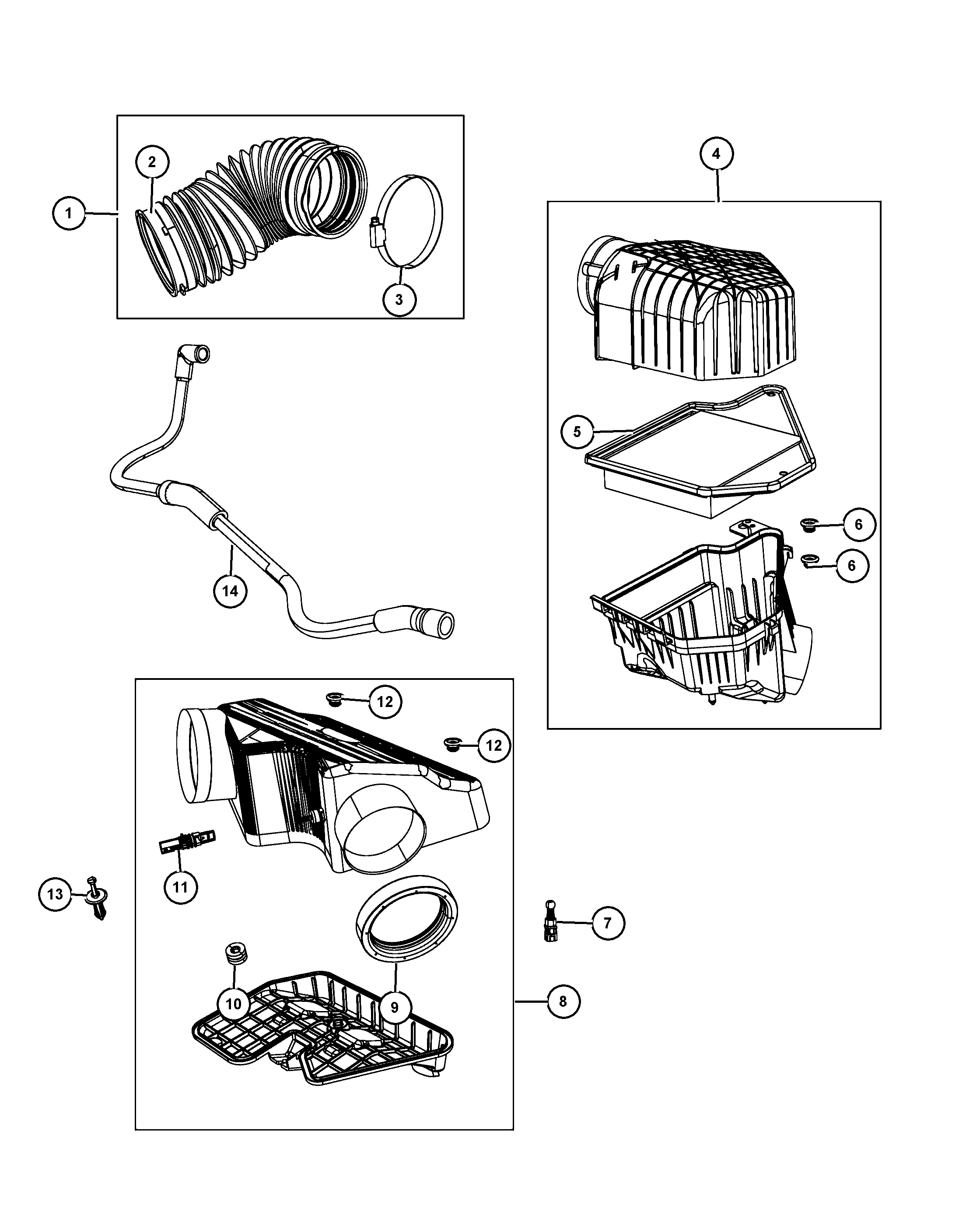 2
1
3
4
5
6
6
14
12
12
11
13
7
10
9
8