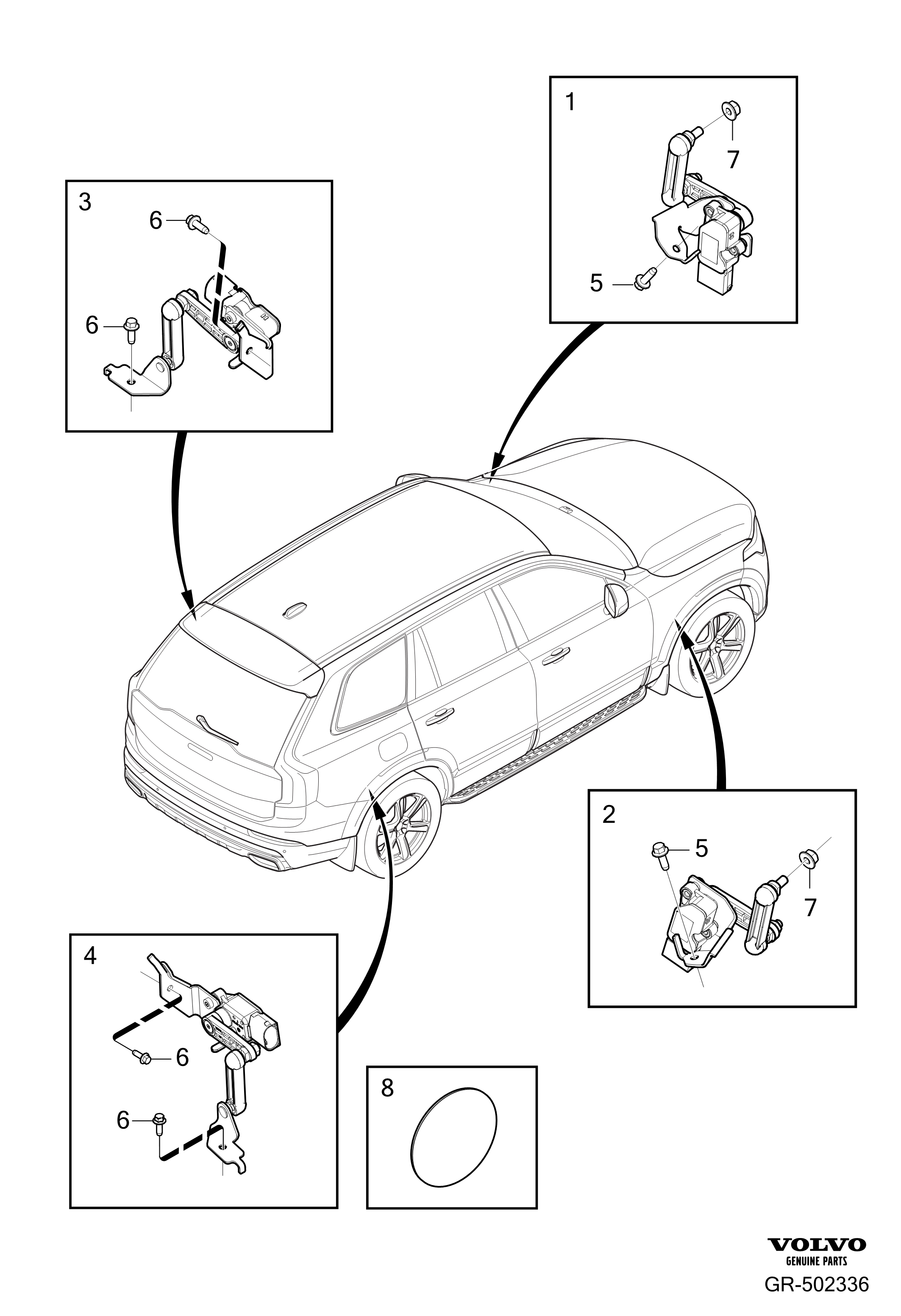 1
7
5
3
6
6
2
5
7
4
6
6
8
VOLVO
GENUINE PARTS
GR-502336