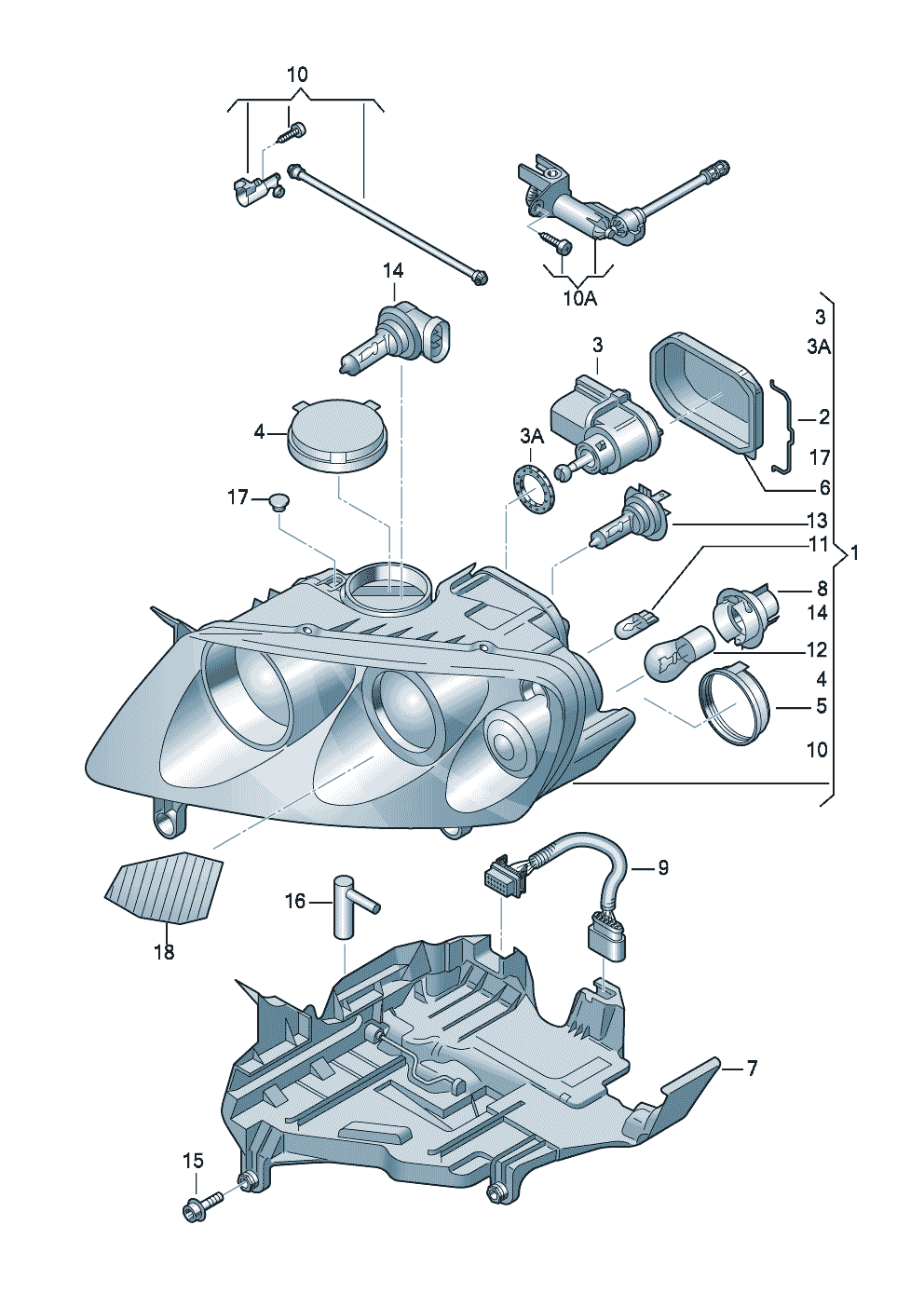 10
10A
14
3
3A
3
3A
2
17
6
4
17
13
11
1
8
14
12
4
5
10
9
16
18
7
15