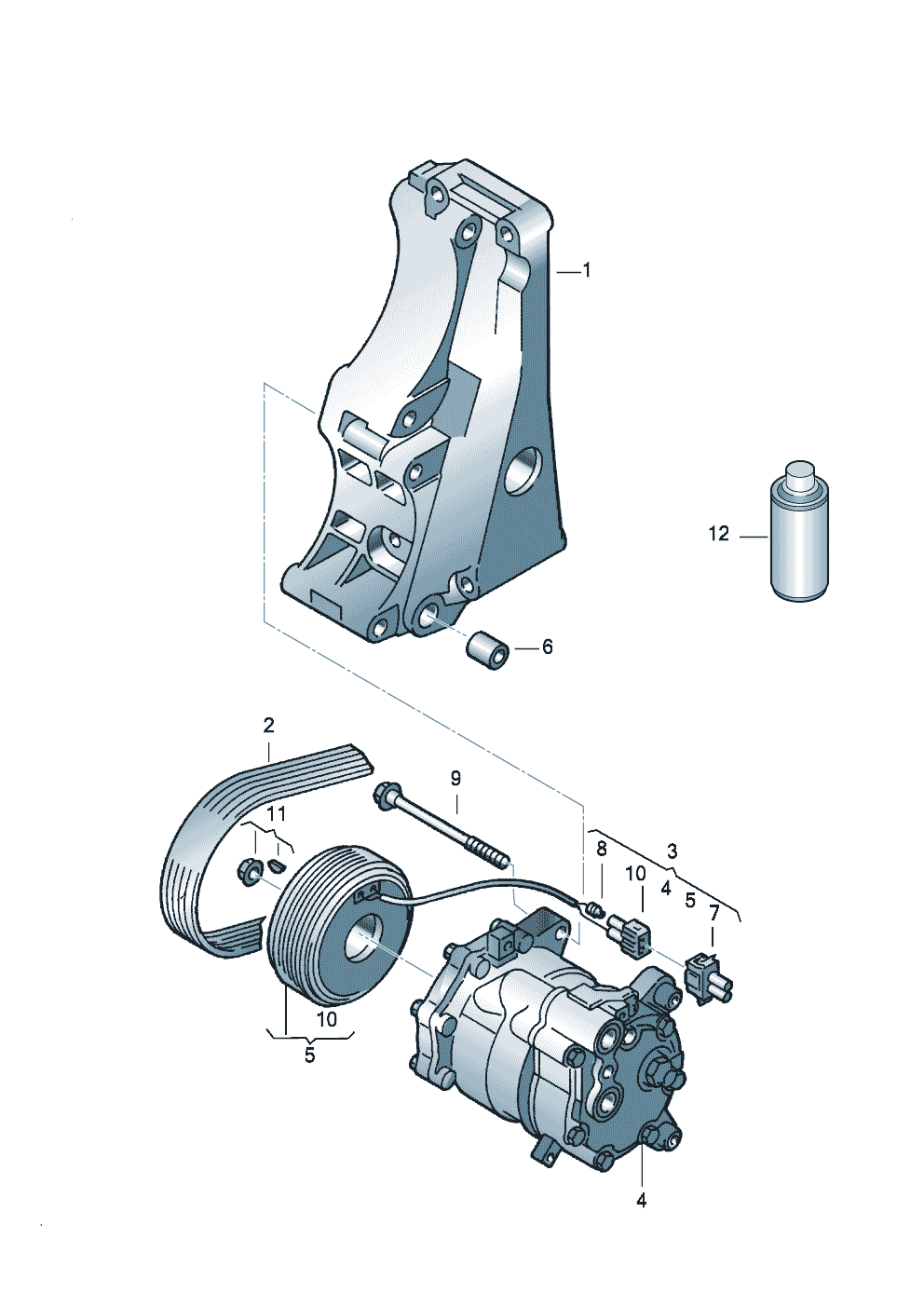 1

12

6

2

9

11

8

3

10

4

5

7

10

5

4