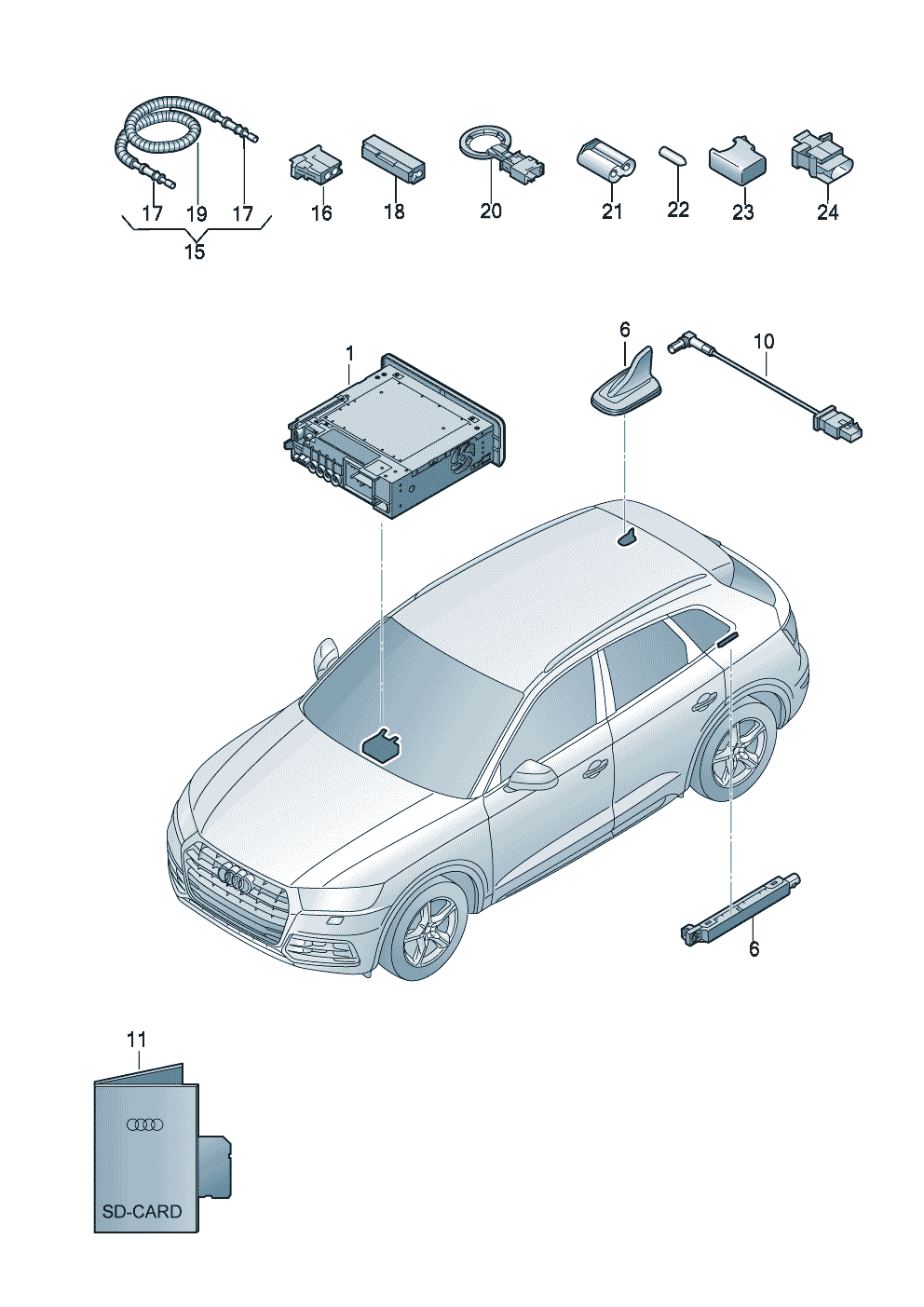 17 19 17
15
16
18
20
21
22
23
24
1
6
10
6
11
SD-CARD