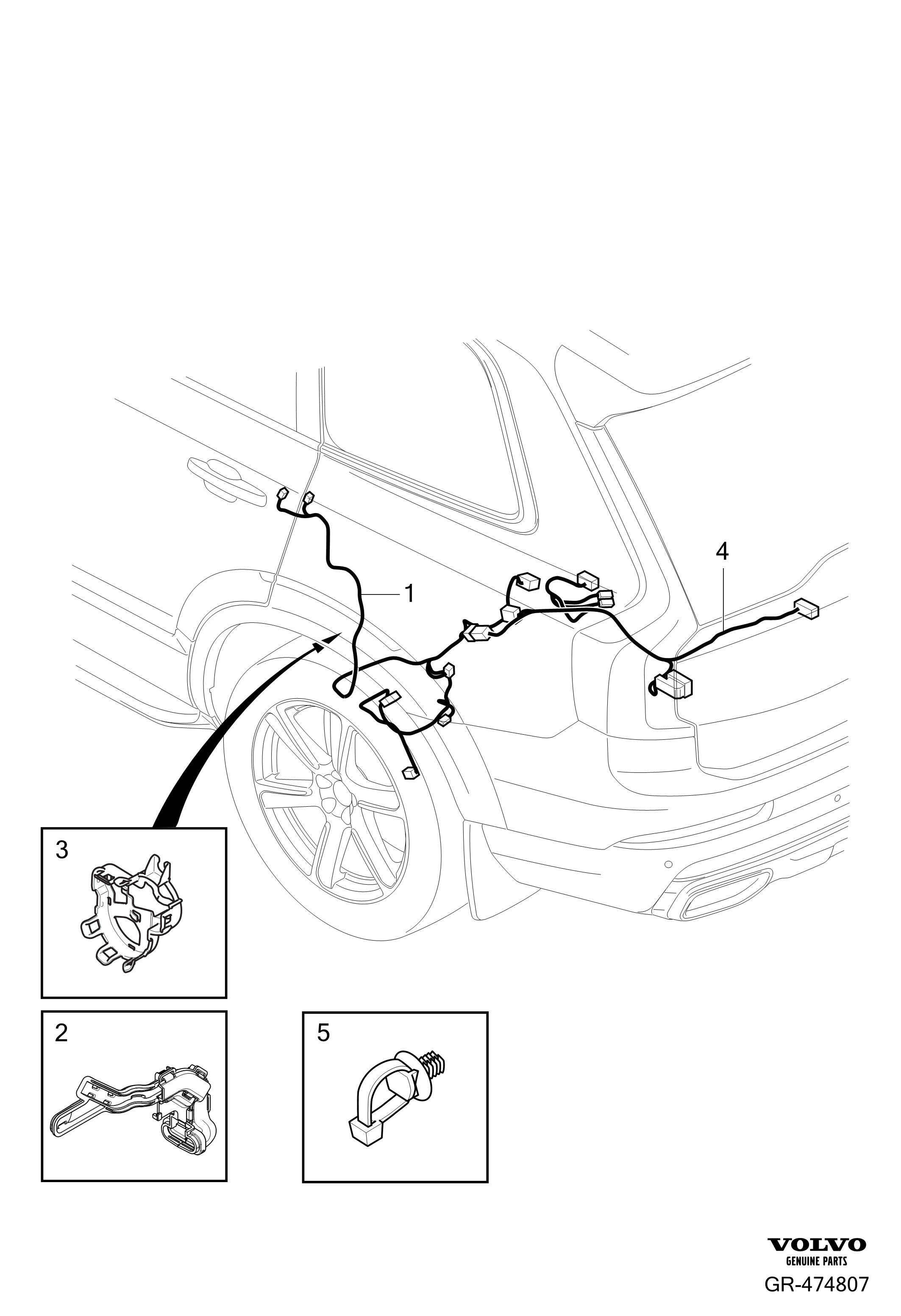 4

1

3

2

5

VOLVO
GENUINE PARTS
GR-474807