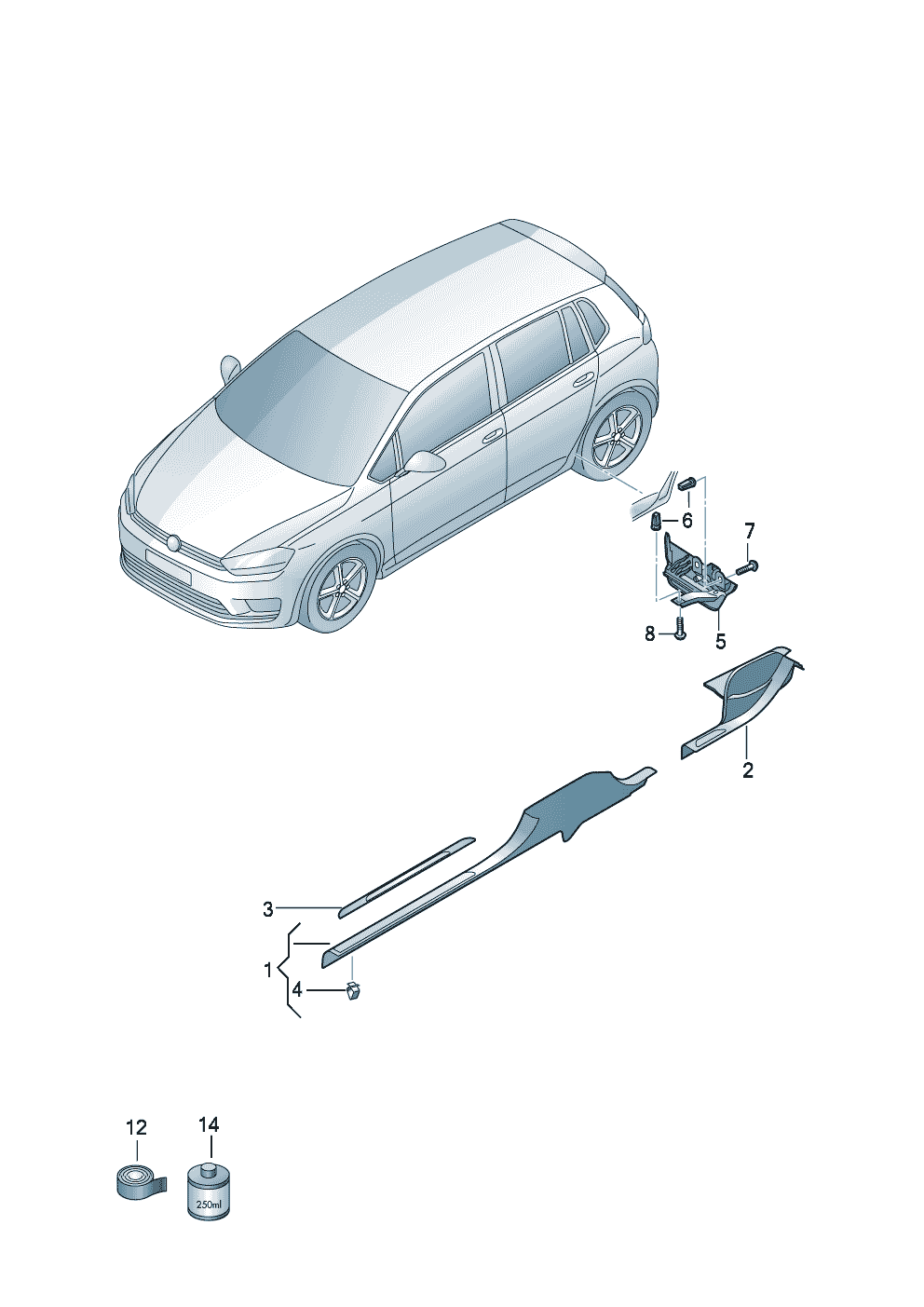 6
7
8
5
2
3
1
4
12
14
250ml