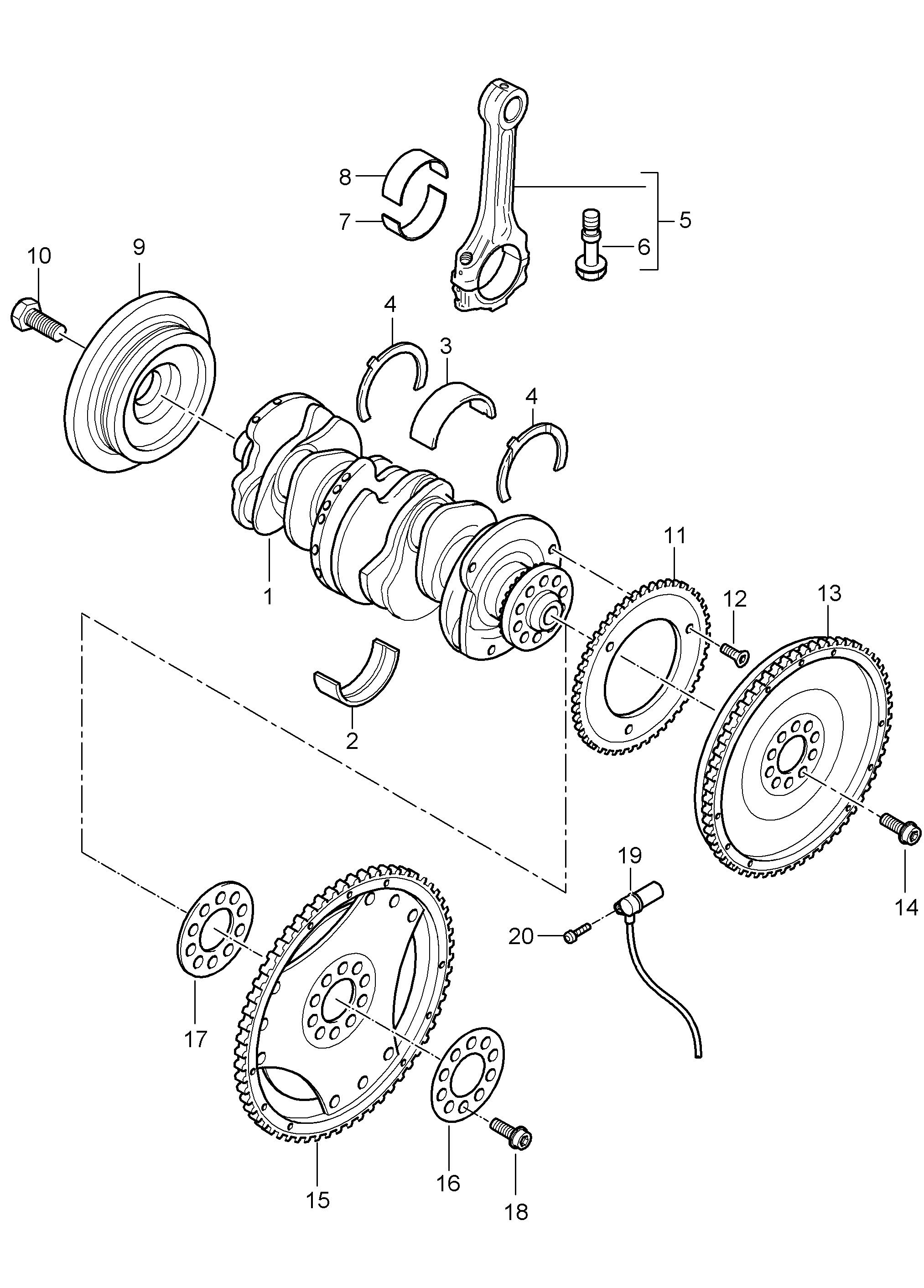 8
7
5
6
10
9
4
3
4
1
11
12
13
2
14
19
20
17
15
16
18