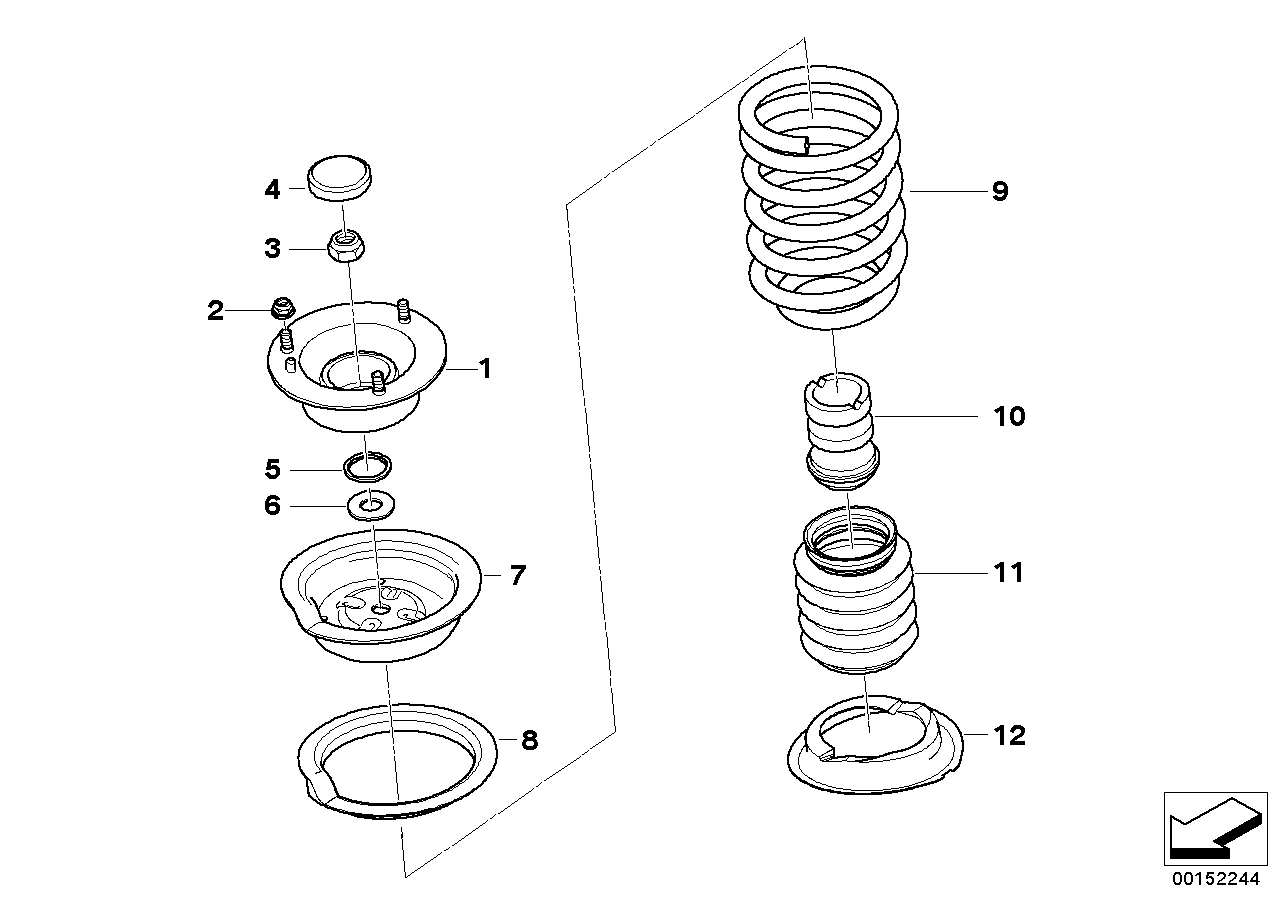 4
3
2
1
5
6
7
8
9
10
11
12
00152244