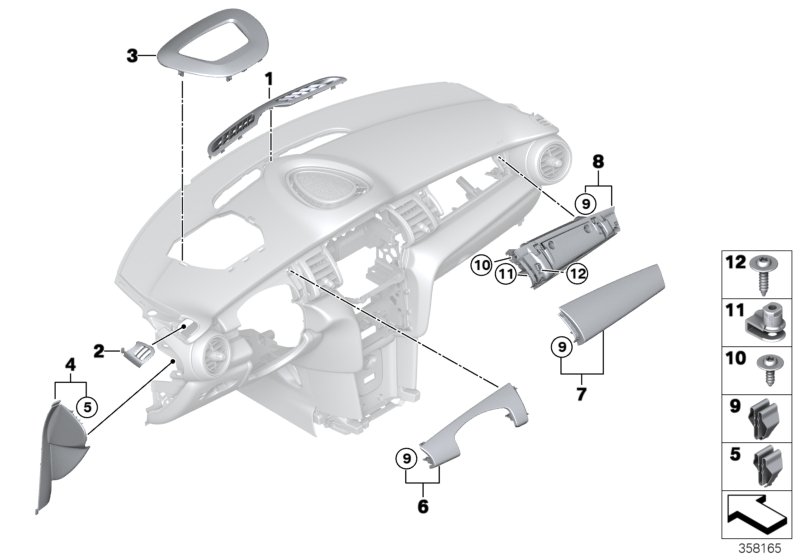 3
1
8
9
10
11
12
2
4
5
9
7
9
6
12
11
10
9
5
358165