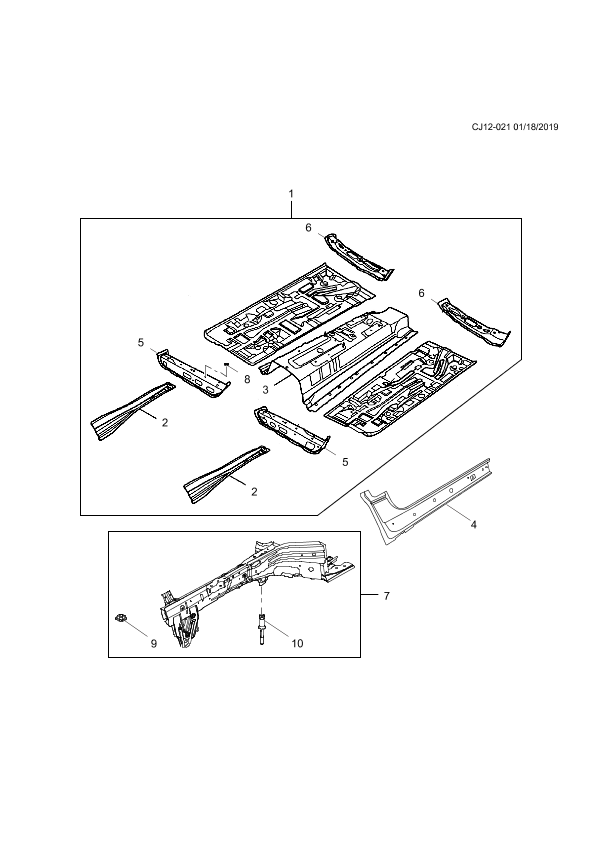 CJ12-021 01/18/2019

1

6

6

5

8

3

2

5

2

4

7

9

10