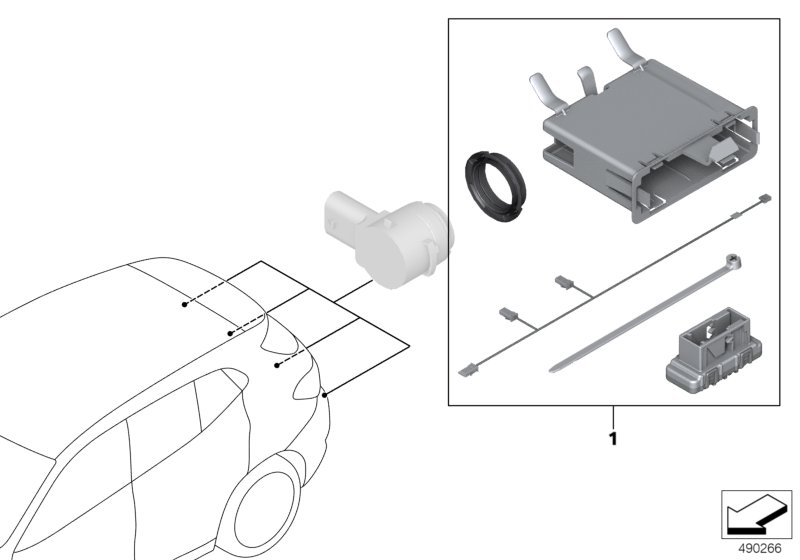 1

490266