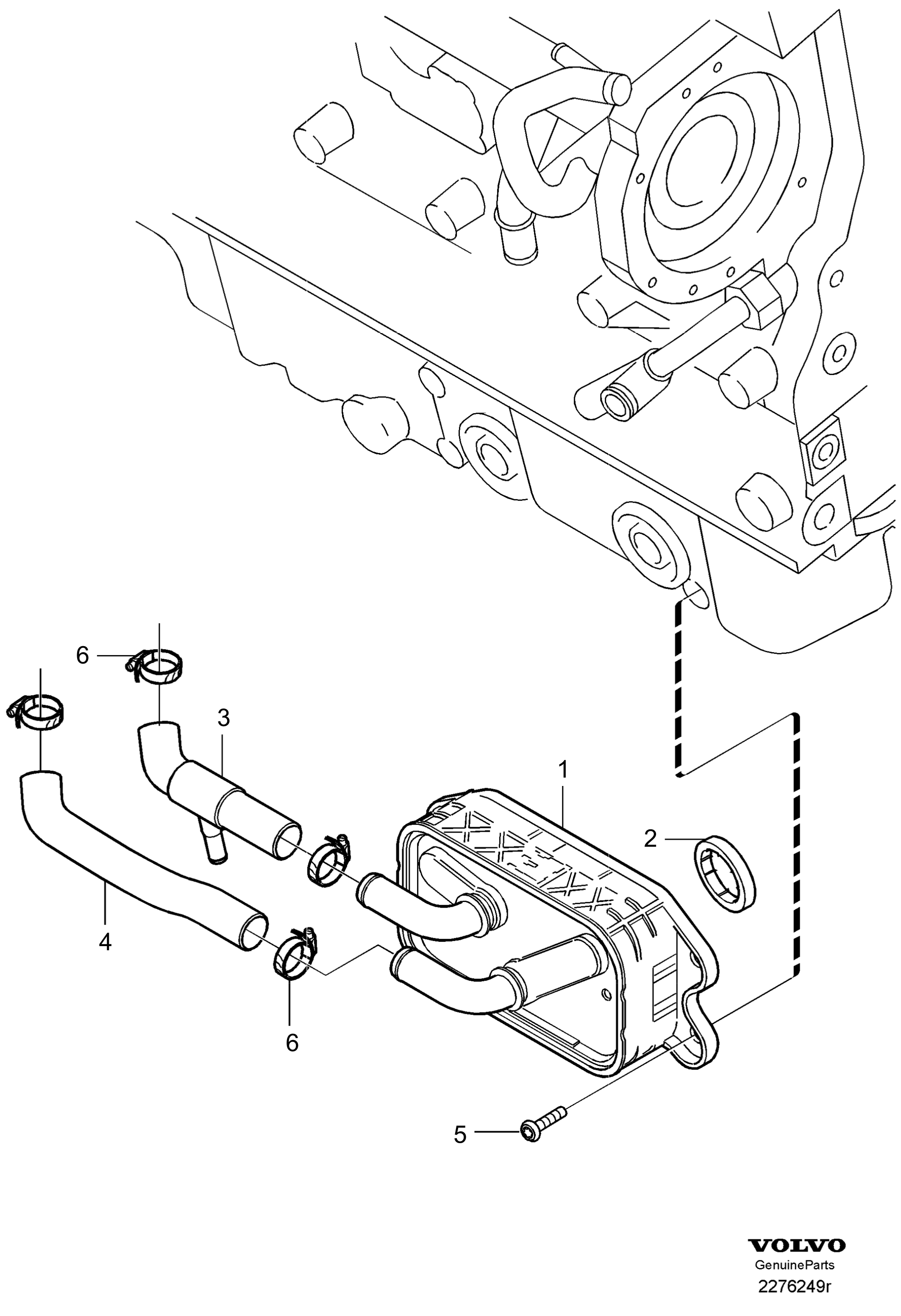 6
3
1
2
4
6
5
VOLVO
GenuineParts
2276249r