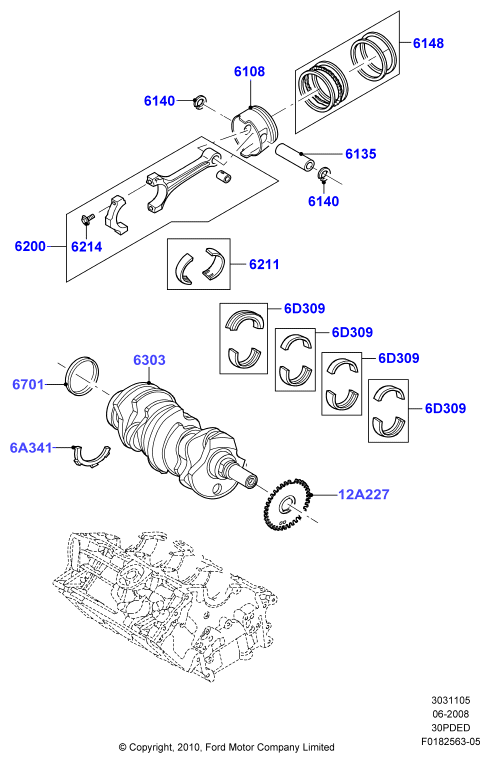 6148
6108
6140
6135
6140
6200
6214
6211
6D309
6D309
6D309
6D309
6303
6701
6A341
12A227

3031105
06-2008
30PDED
F0182563-05
© Copyright, 2010, Ford Motor Company Limited