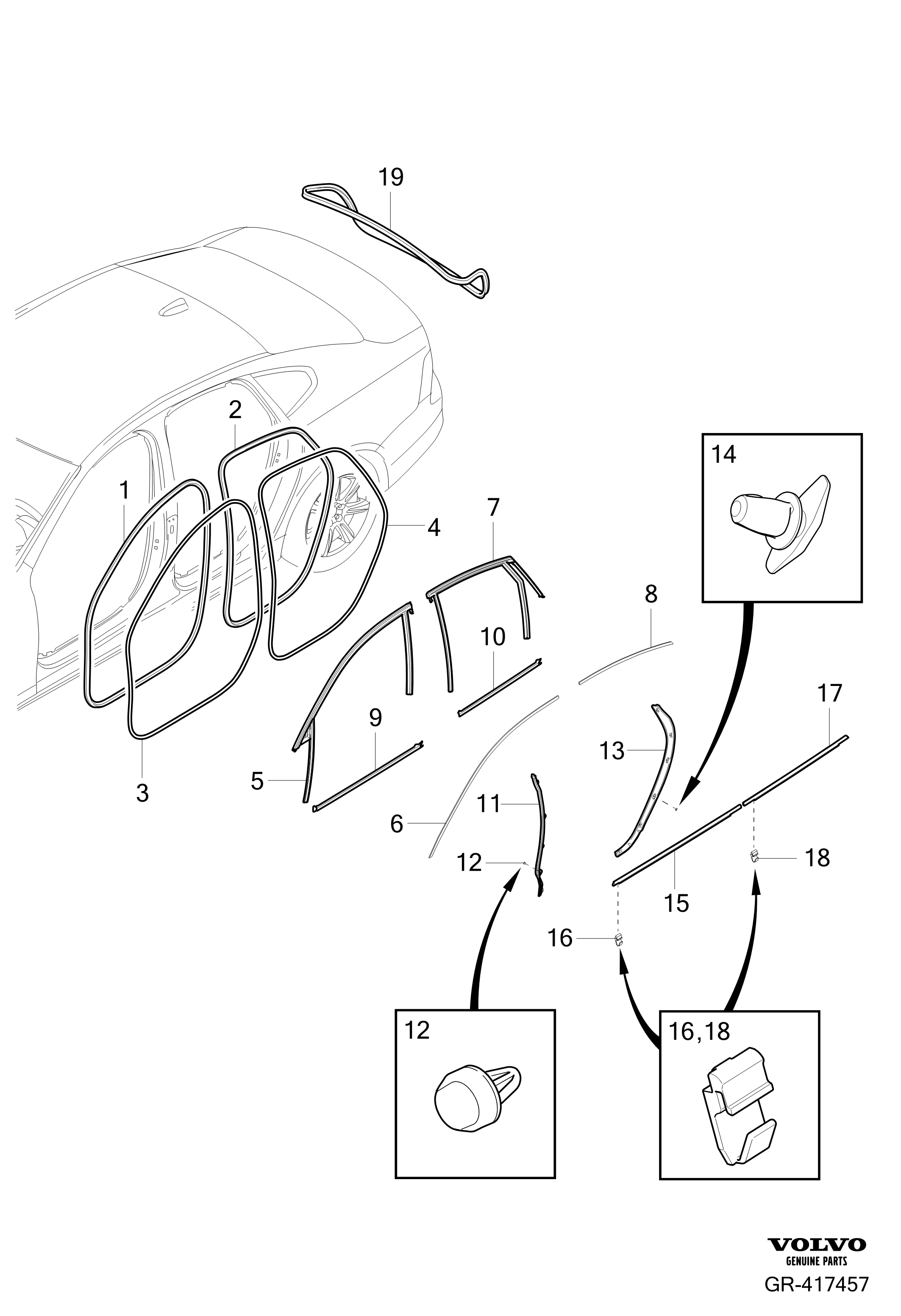 19

2

1

4

7

14

8

10

17

9

13

5

3

11

6

12

18

15

16

12

16,18

VOLVO
GENUINE PARTS

GR-417457