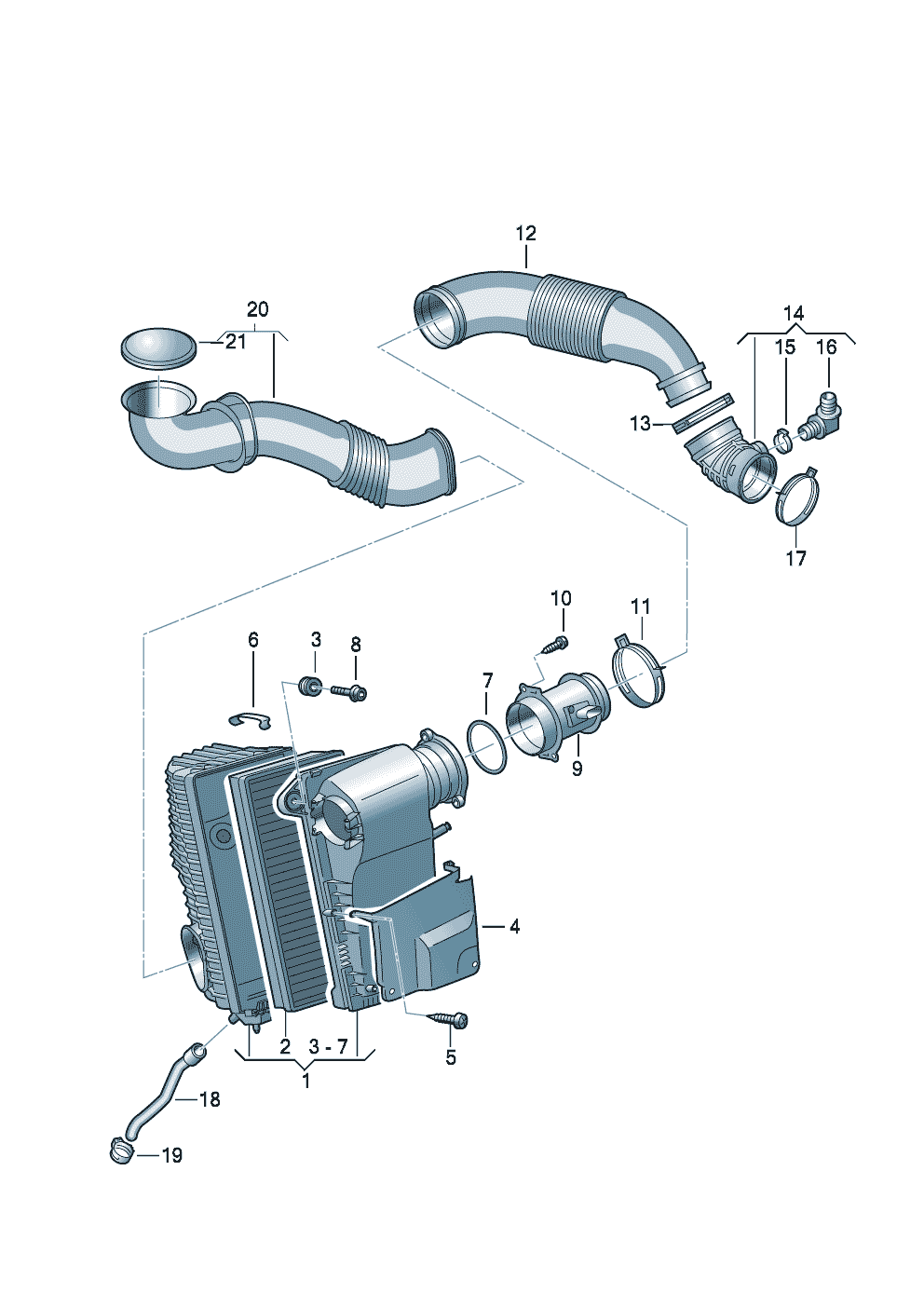 12
20
21
14
15
16
13
17
10
11
6
3
8
7
9
4
5
2
3 - 7
1
18
19