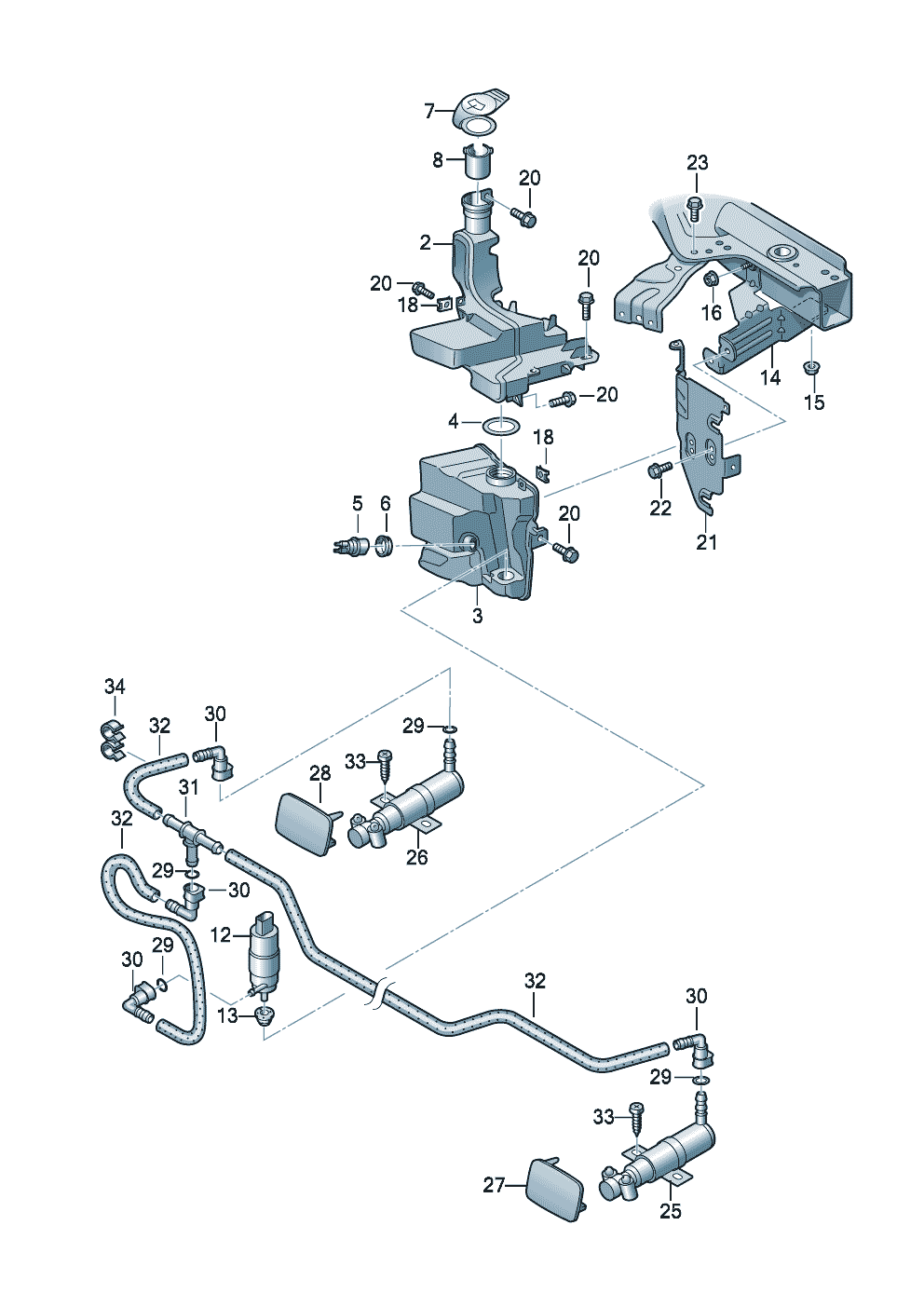 7
8
20
23
2
20
20
18
16
14
15
20
4
18
5
6
20
22
21
3
34
32
30
29
33
28
31
32
26
29
30
12
30
29
13
32
30
29
33
27
25