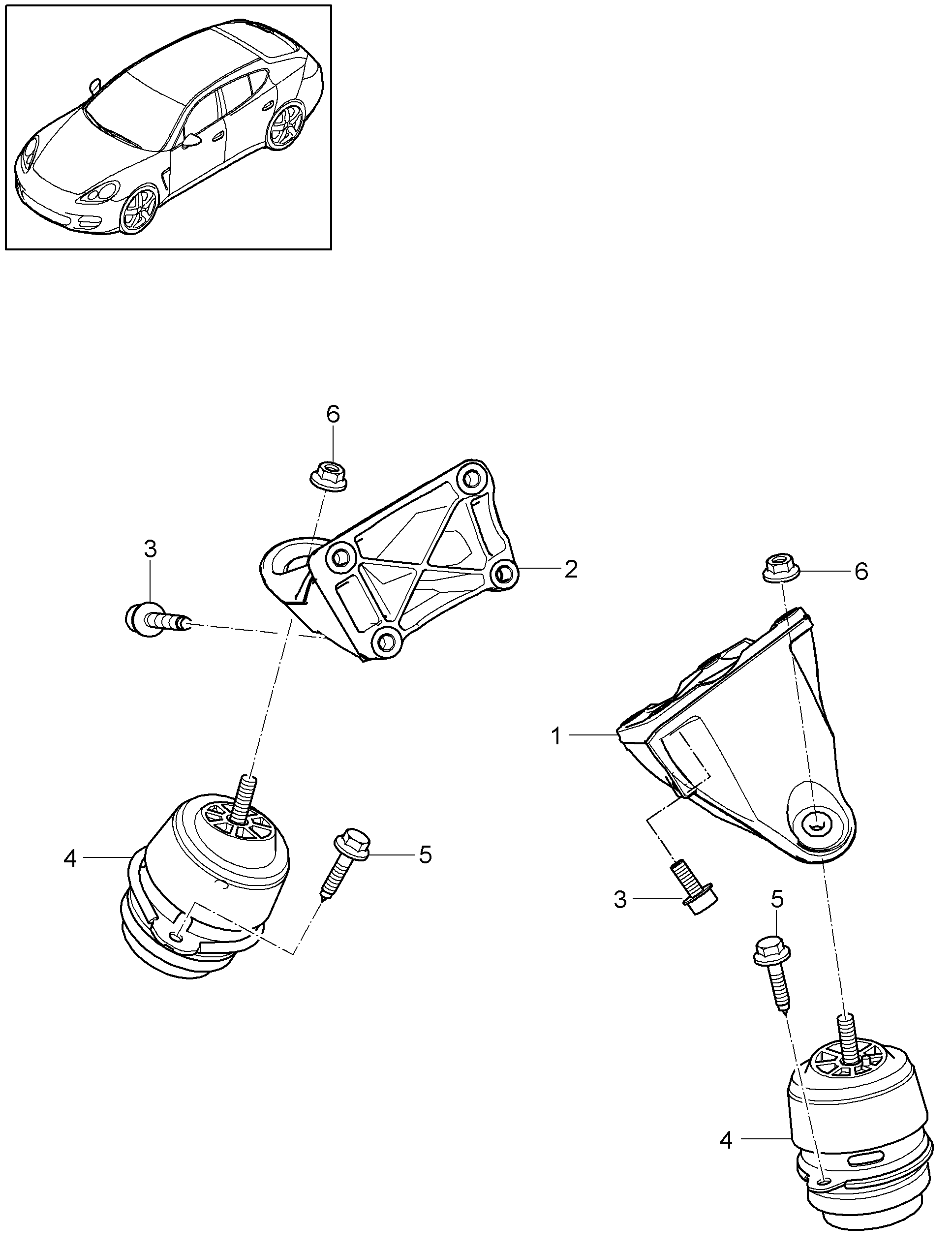 6
3
2
6
1
4
5
3
5
4