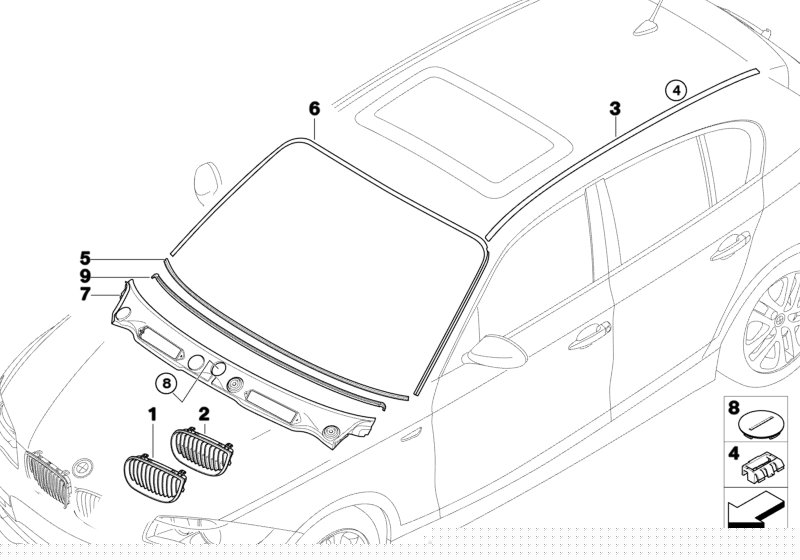 6
3
4
5
9
7
8
1
2
8
4