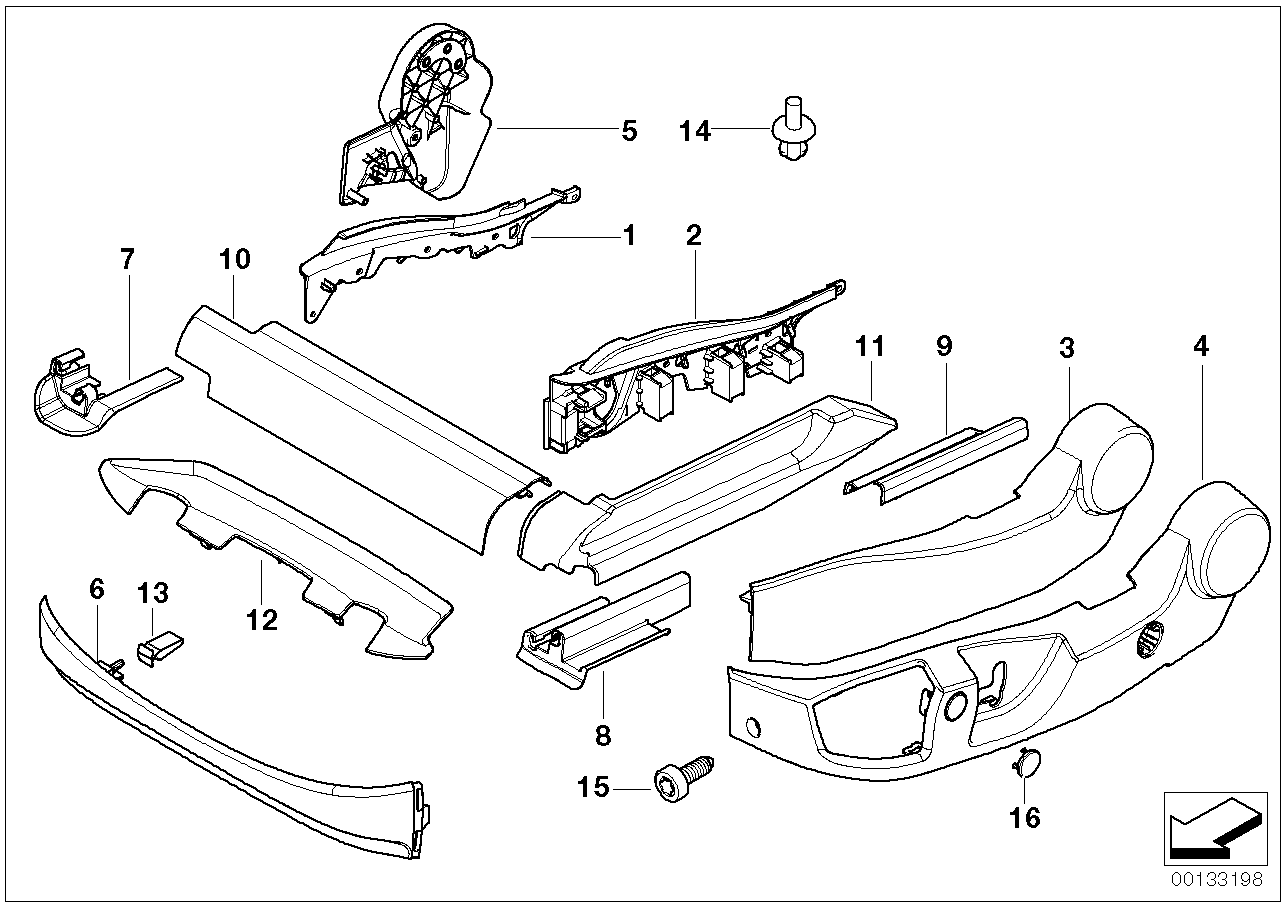 5
14
1
2
7
10
11
9
3
4
6
13
12
8
15
16
00133198