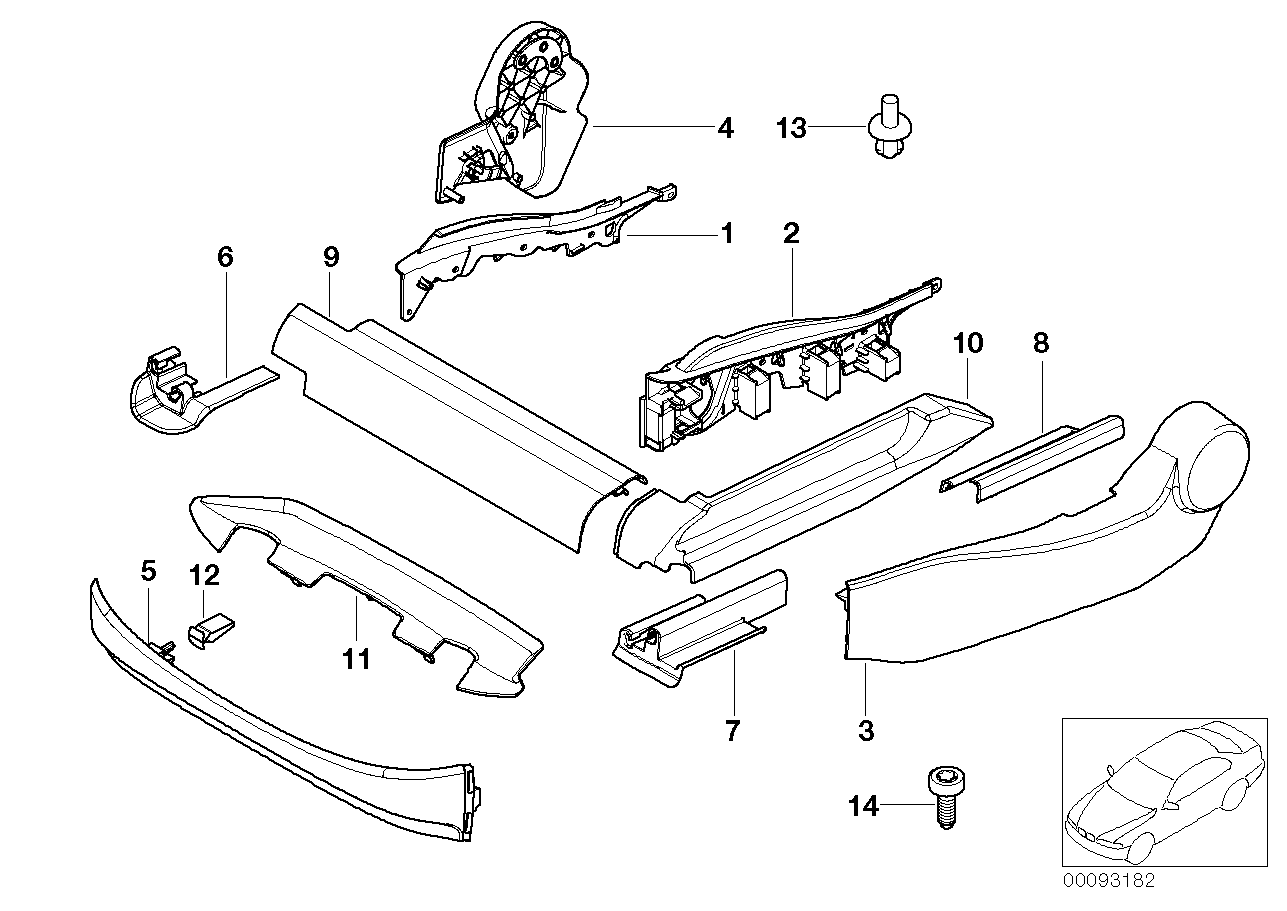 4
13
1
2
6
9
10
8
5
12
11
7
3
14
00093182