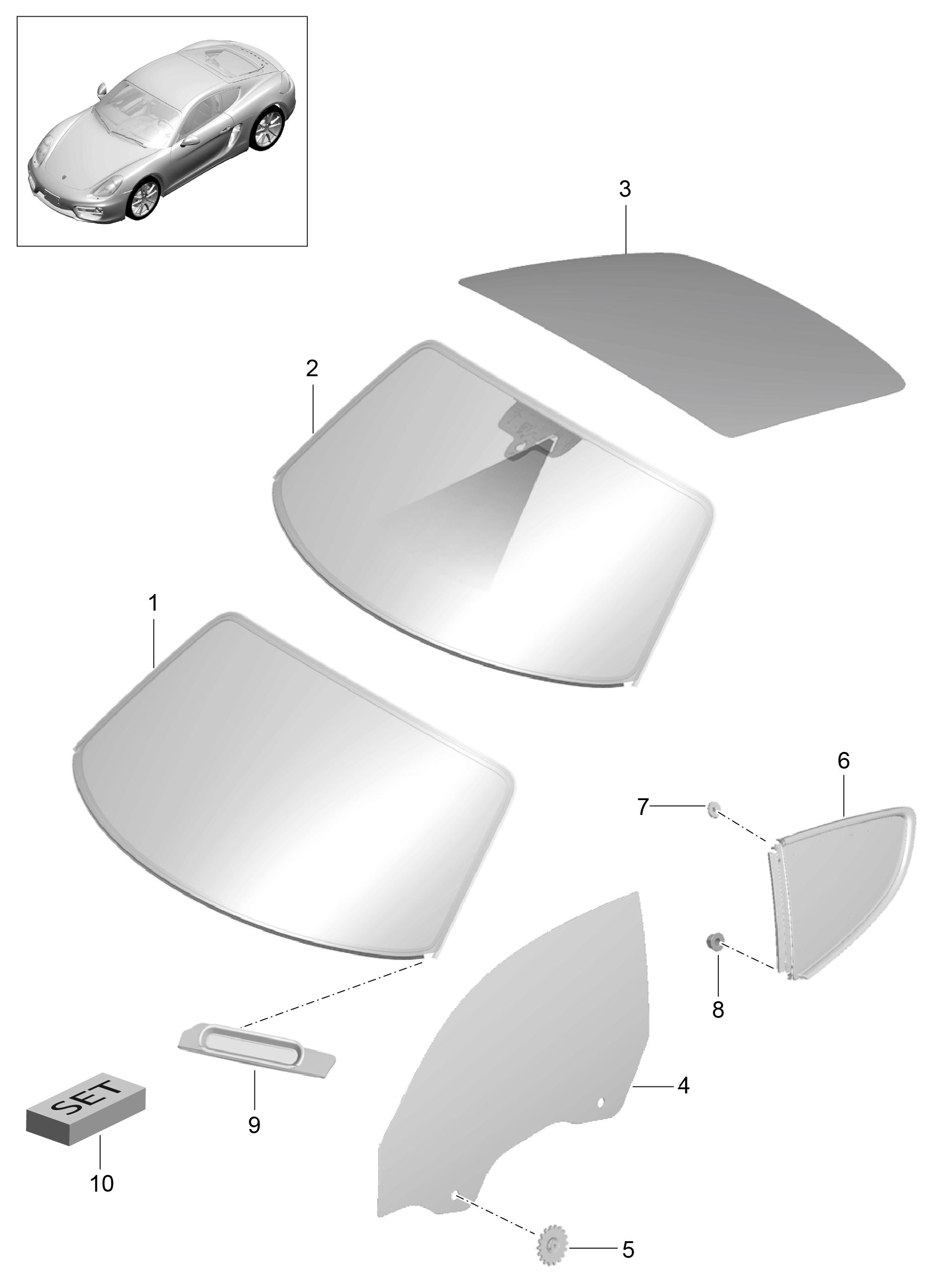 3

2

1

6

7

8

4

9

SET

10

5