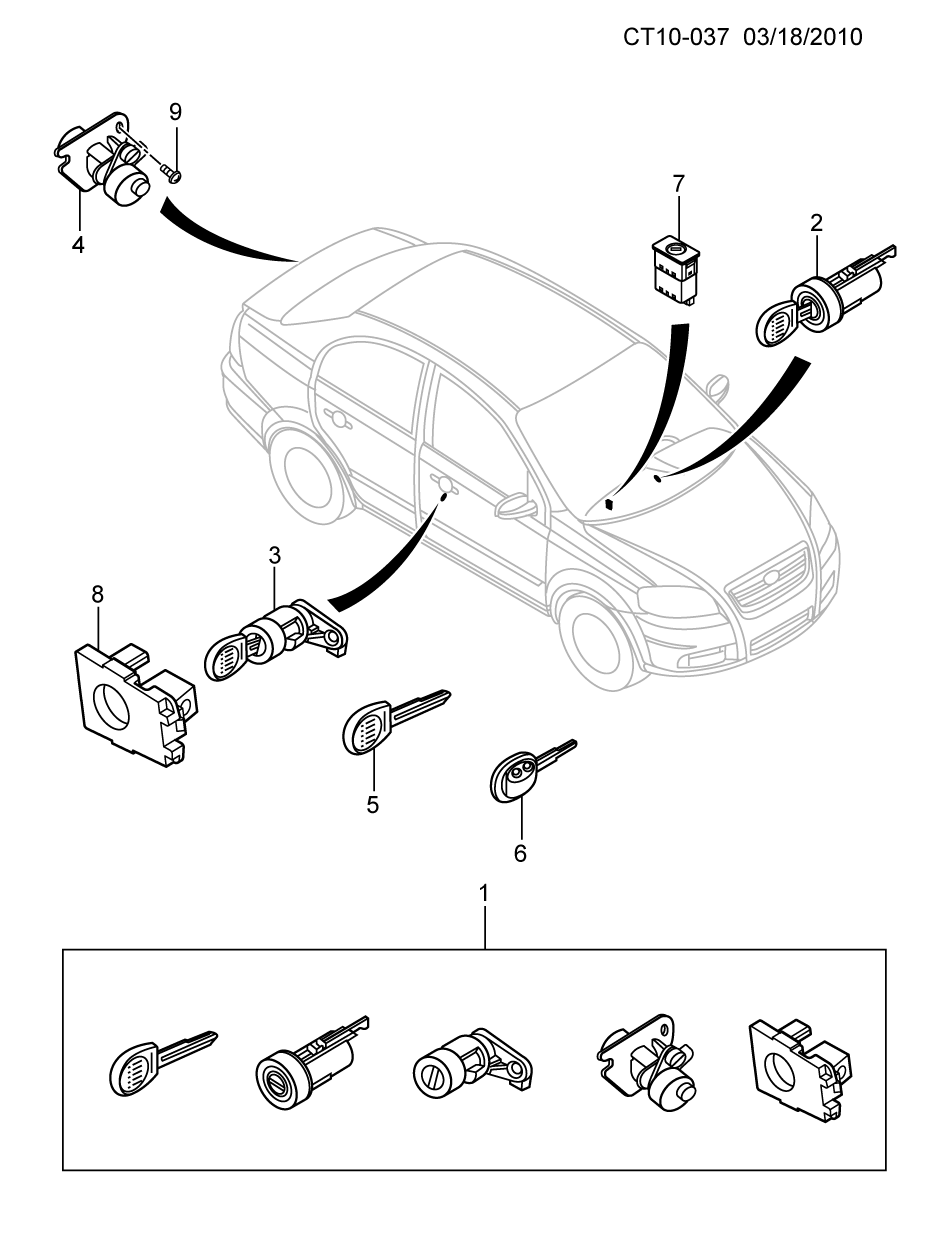 CT10-037 03/18/2010

9

4

7

2

3

8

5

6

1