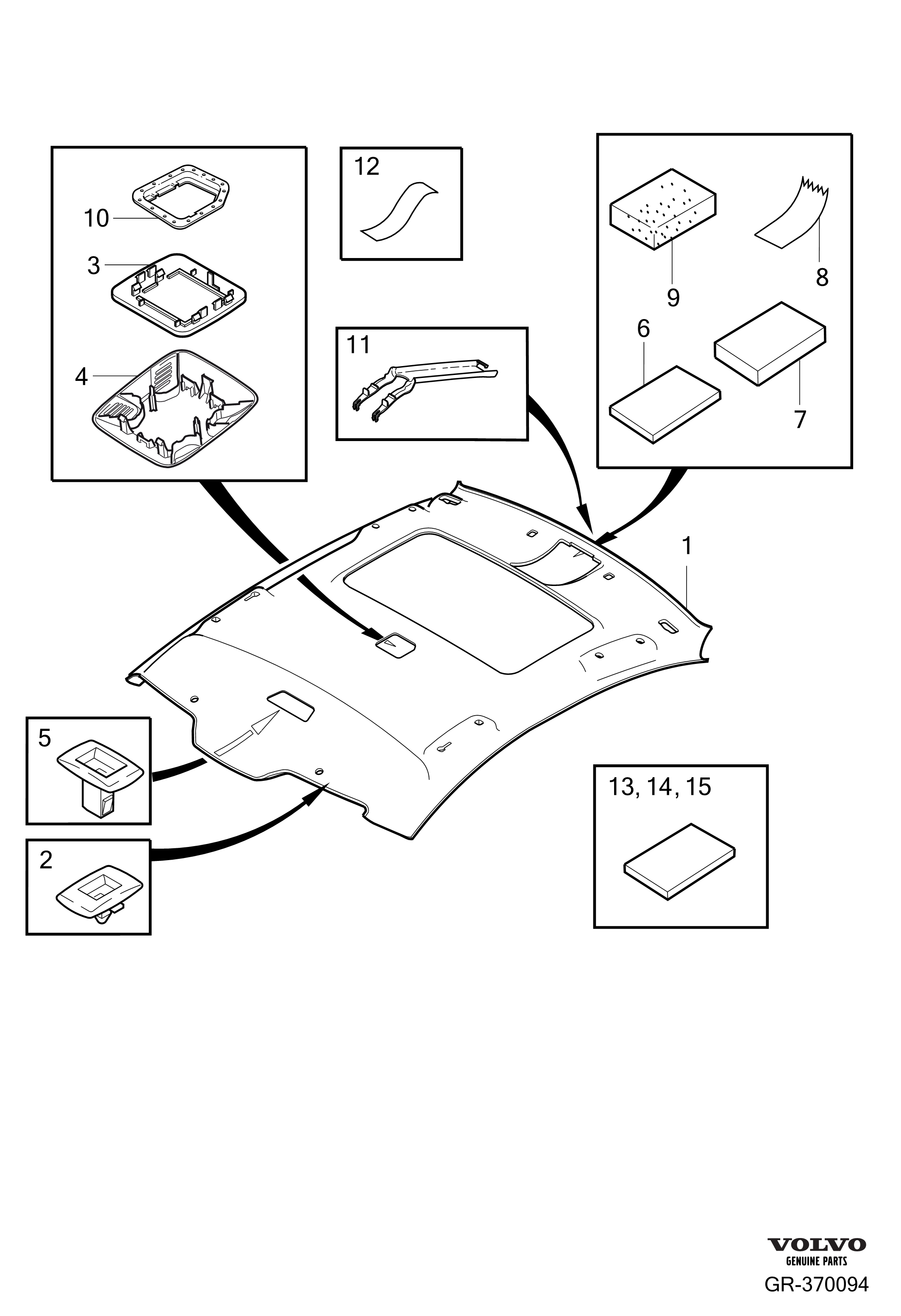 10
3
4
12
11
9
8
6
7
1
5
2
13, 14, 15

VOLVO
GENUINE PARTS
GR-370094