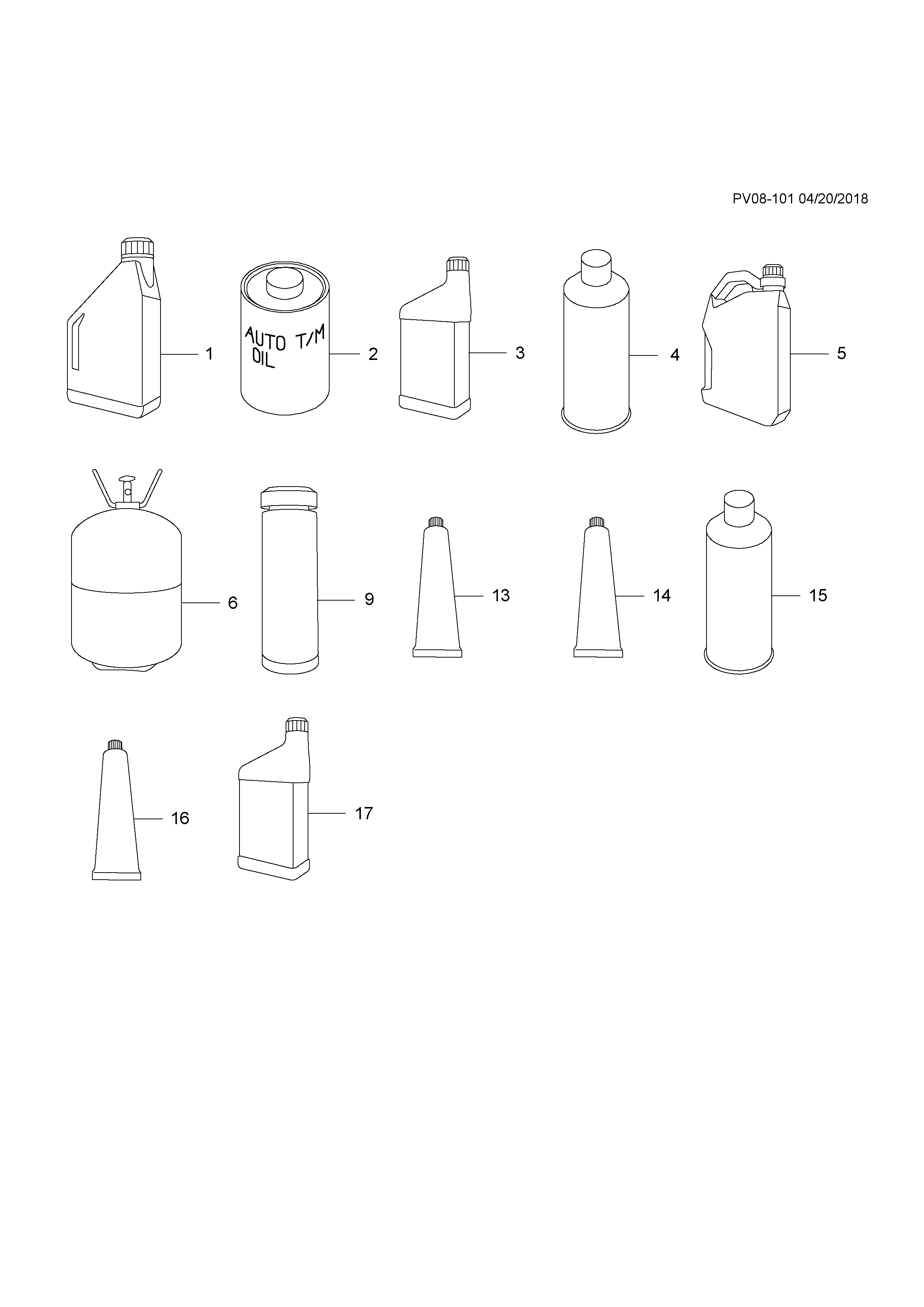 PV08-101 04/20/2018

1
AUTO T/M
OIL
2
3
4
5

6
9
13
14
15

16
17