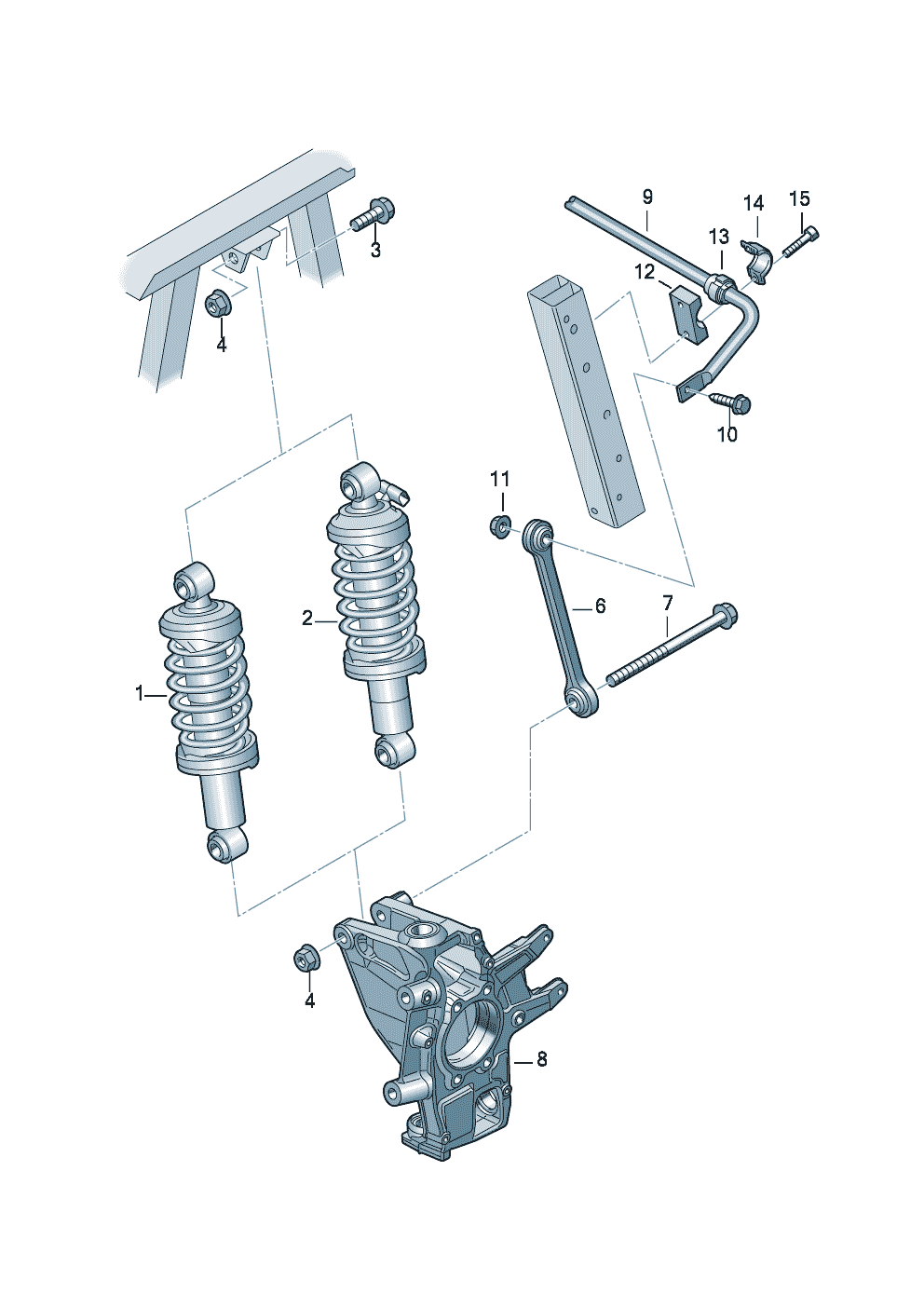 9
14
15
3
13
12
4
10
11
2
6
7
1
4
8