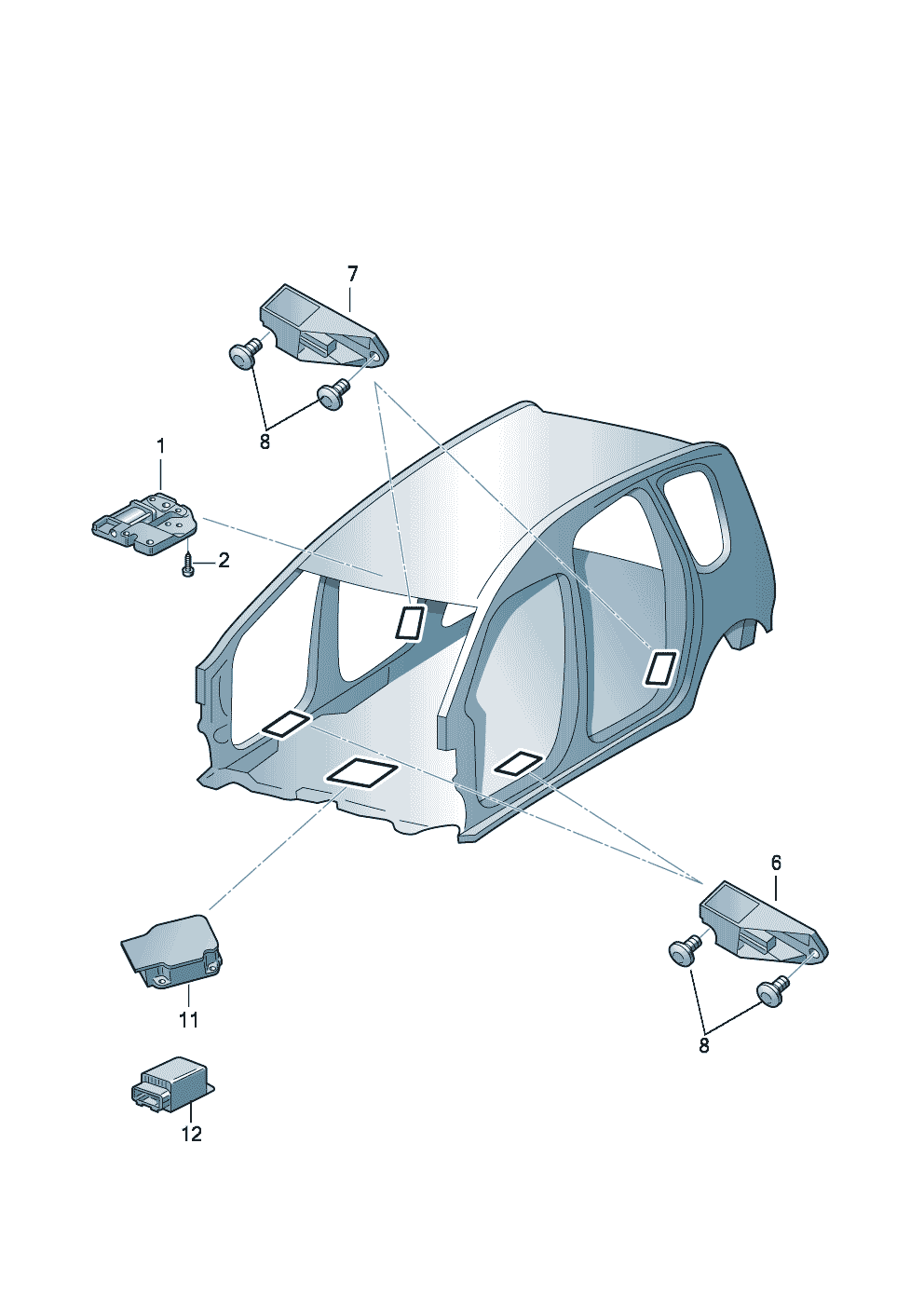 7

8

1

2

6

8

11

12