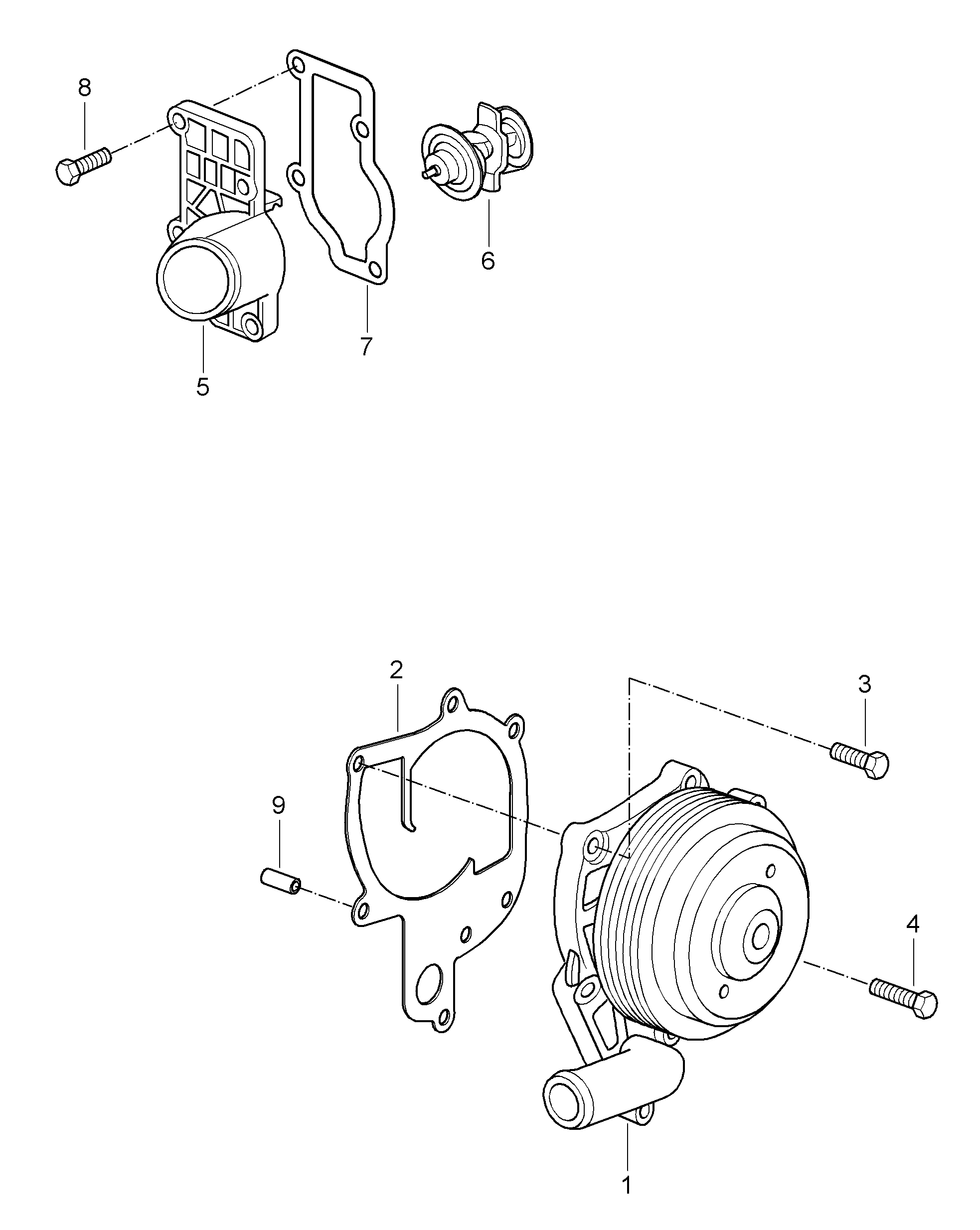 8
6
7
5
2
3
9
4
1