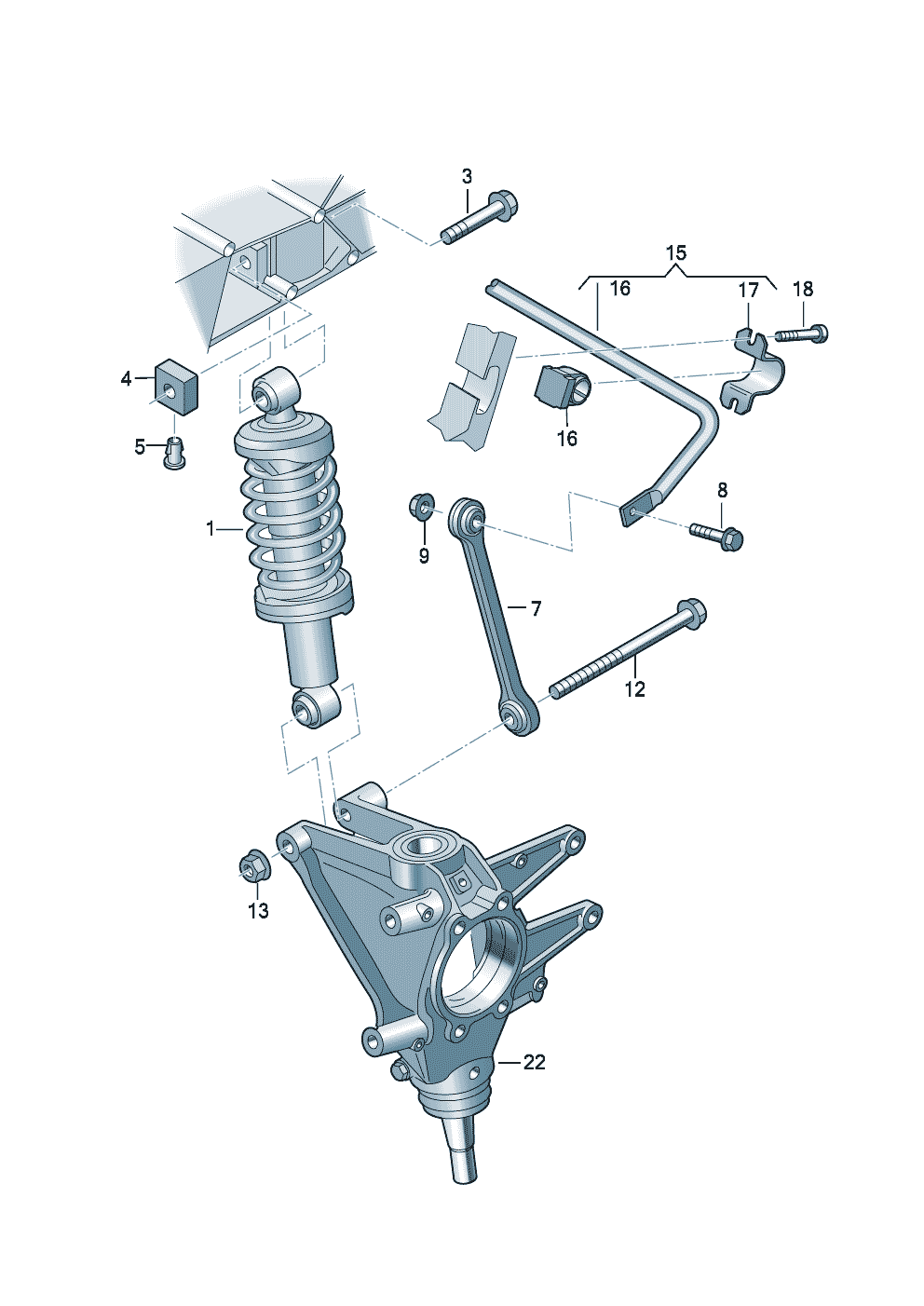 3
15
16
17
18
4
5
16
8
1
9
7
12
13
22