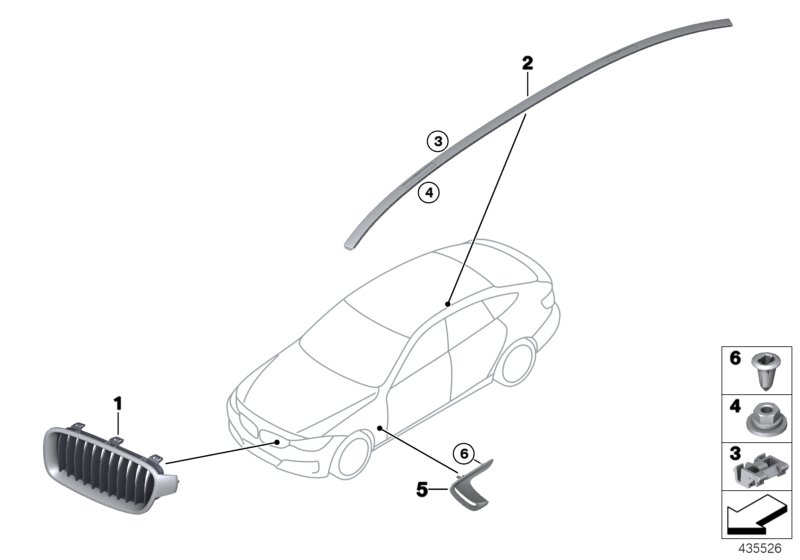 2
3
4
1
6
5
6
4
3
435526