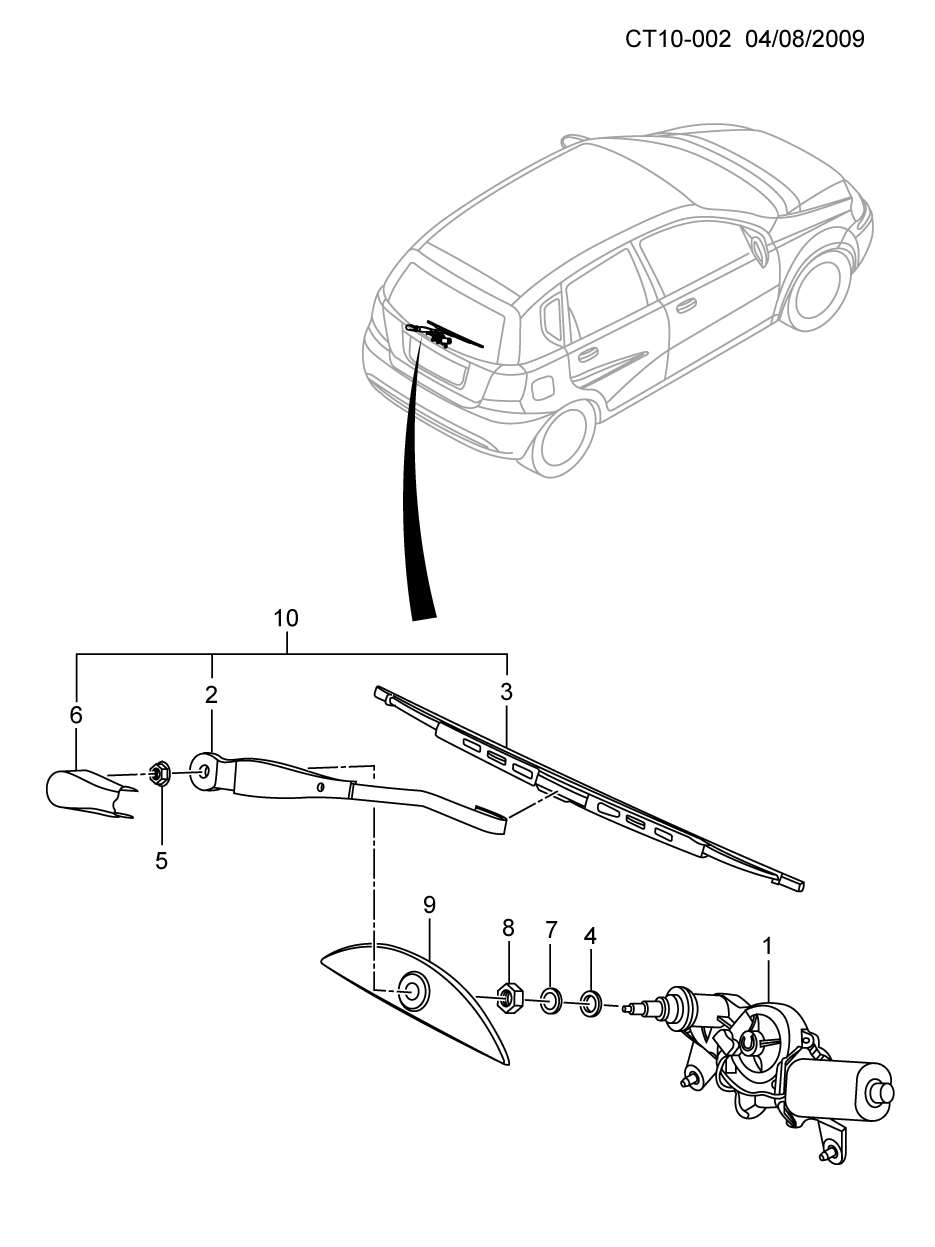 CT10-002 04/08/2009

10

6

2

3

5

9

8

7

4

1