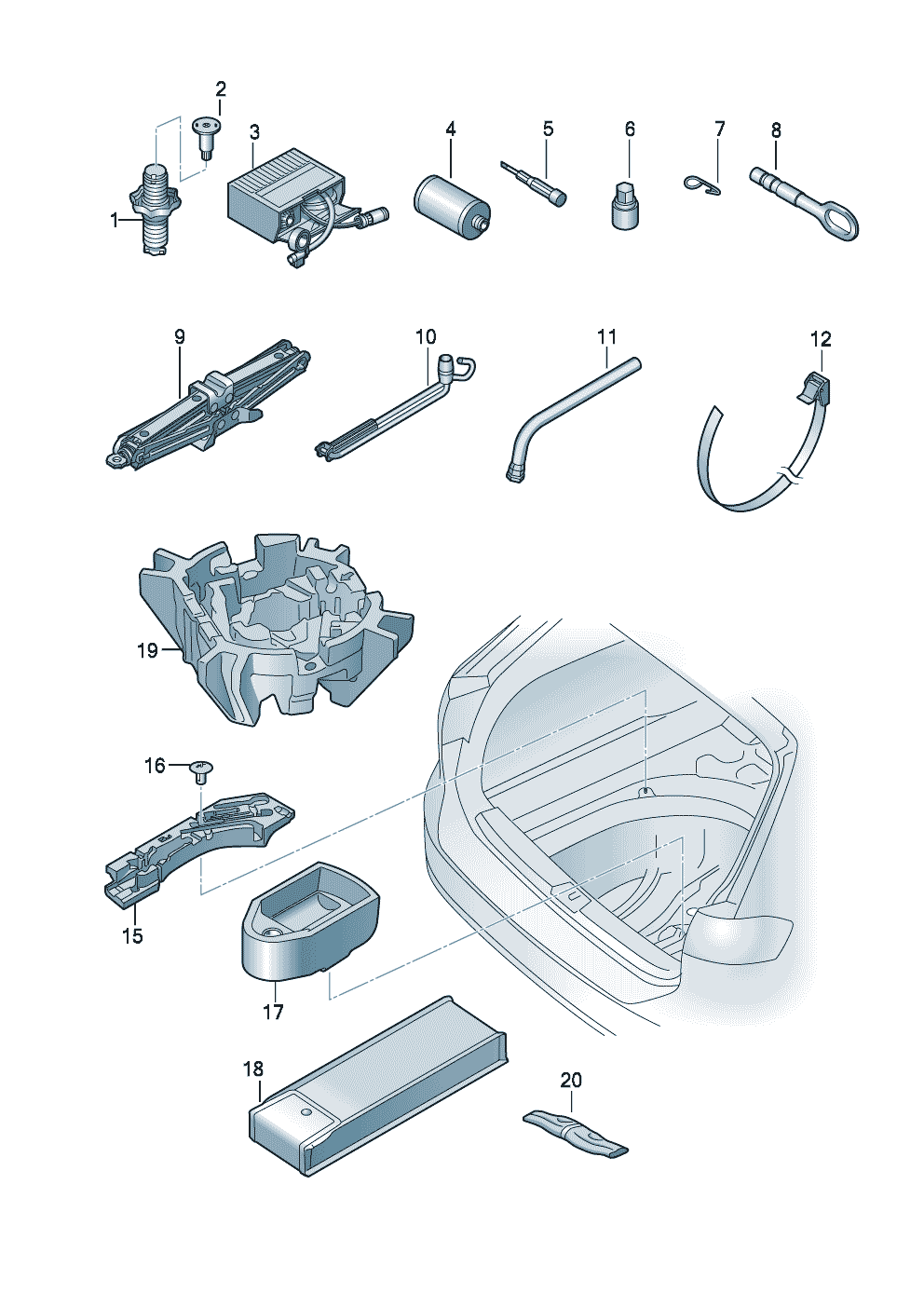 2
3
4
5
6
7
8
1
9
10
11
12
19
16
15
17
18
20