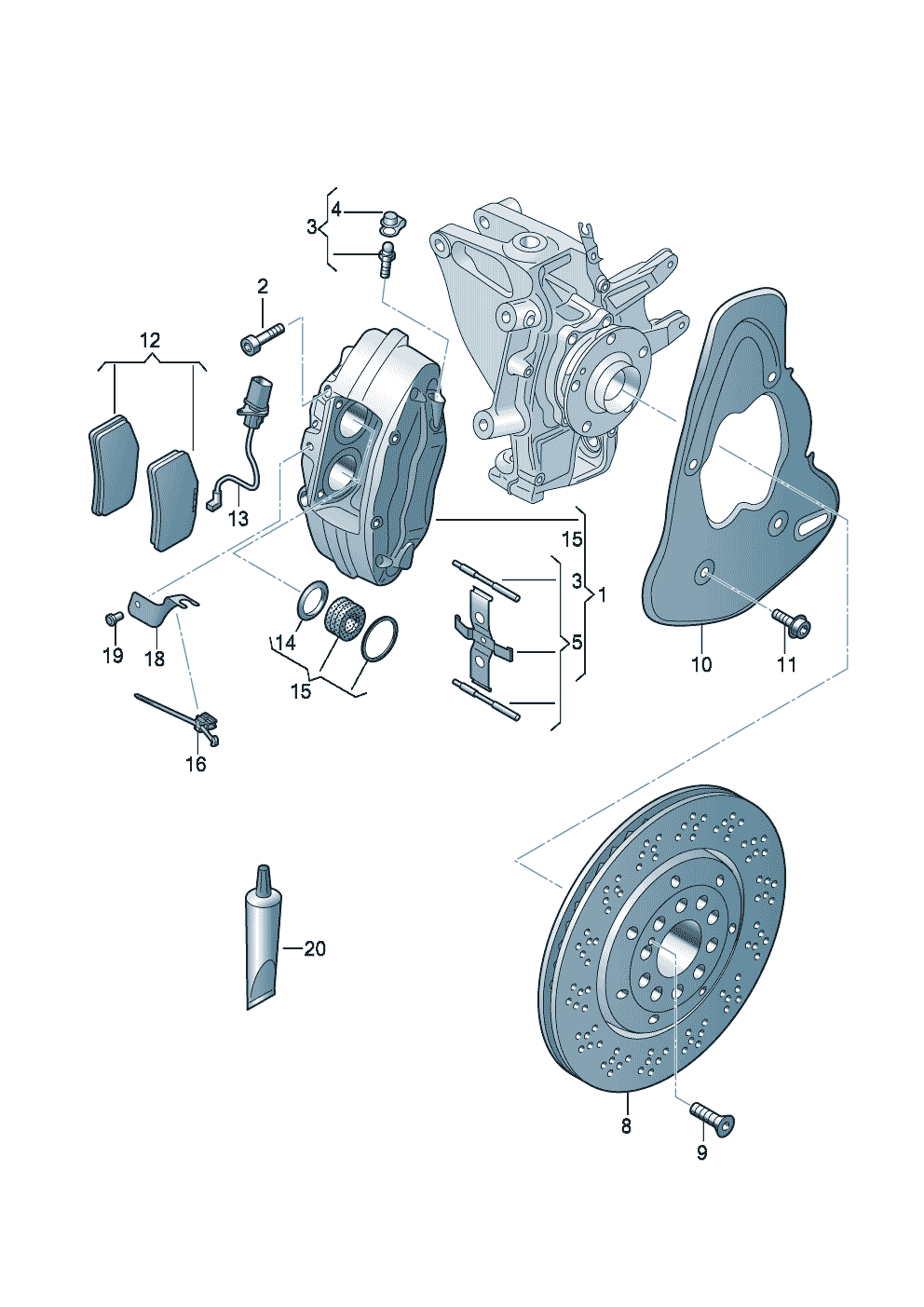 4
3
2
12
13
15
3
1
5
10
11
19
18
14
15
16
20
8
9