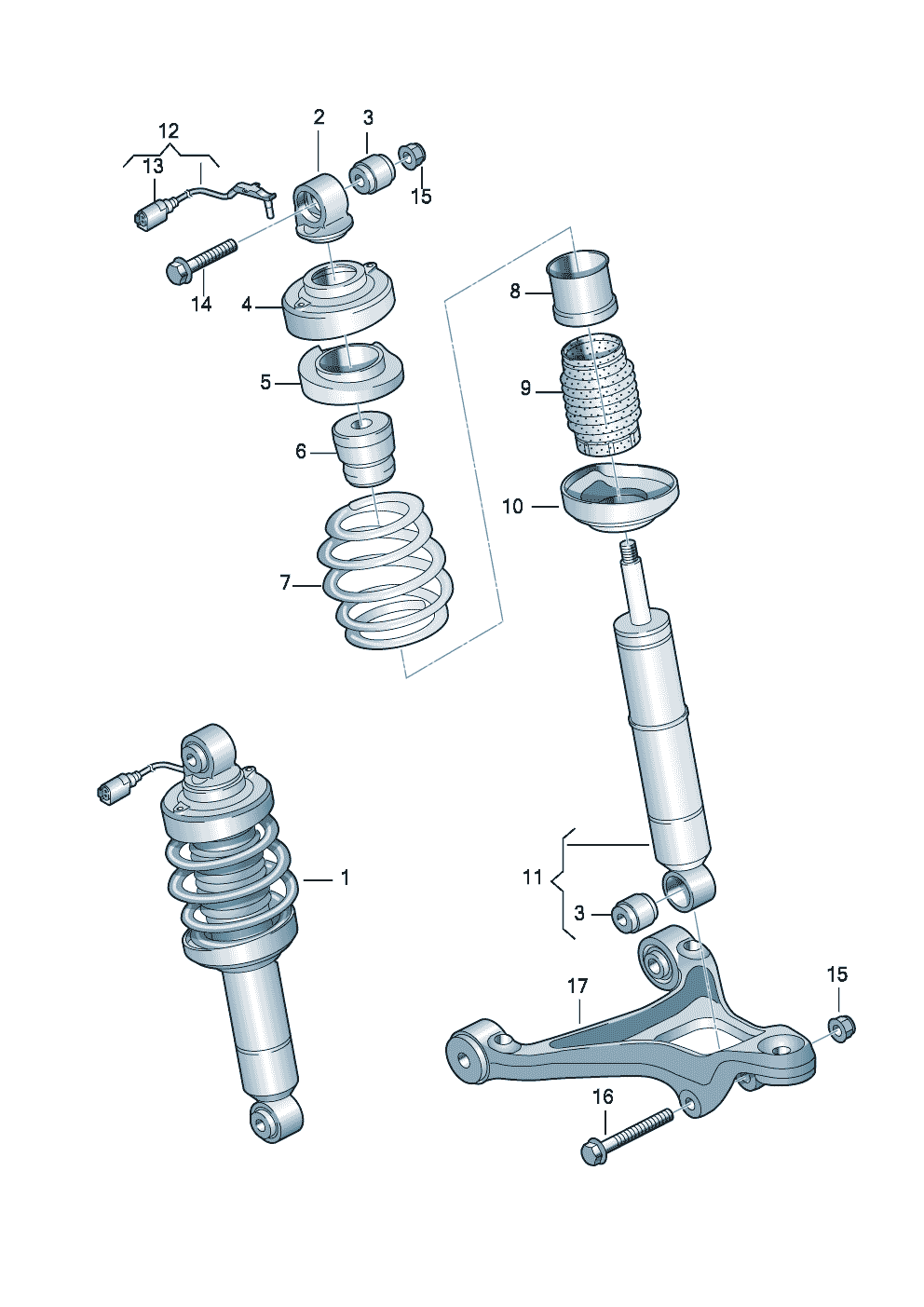 12
13
2
3
15
14
4
5
6
7
8
9
10
1
11
3
17
15
16