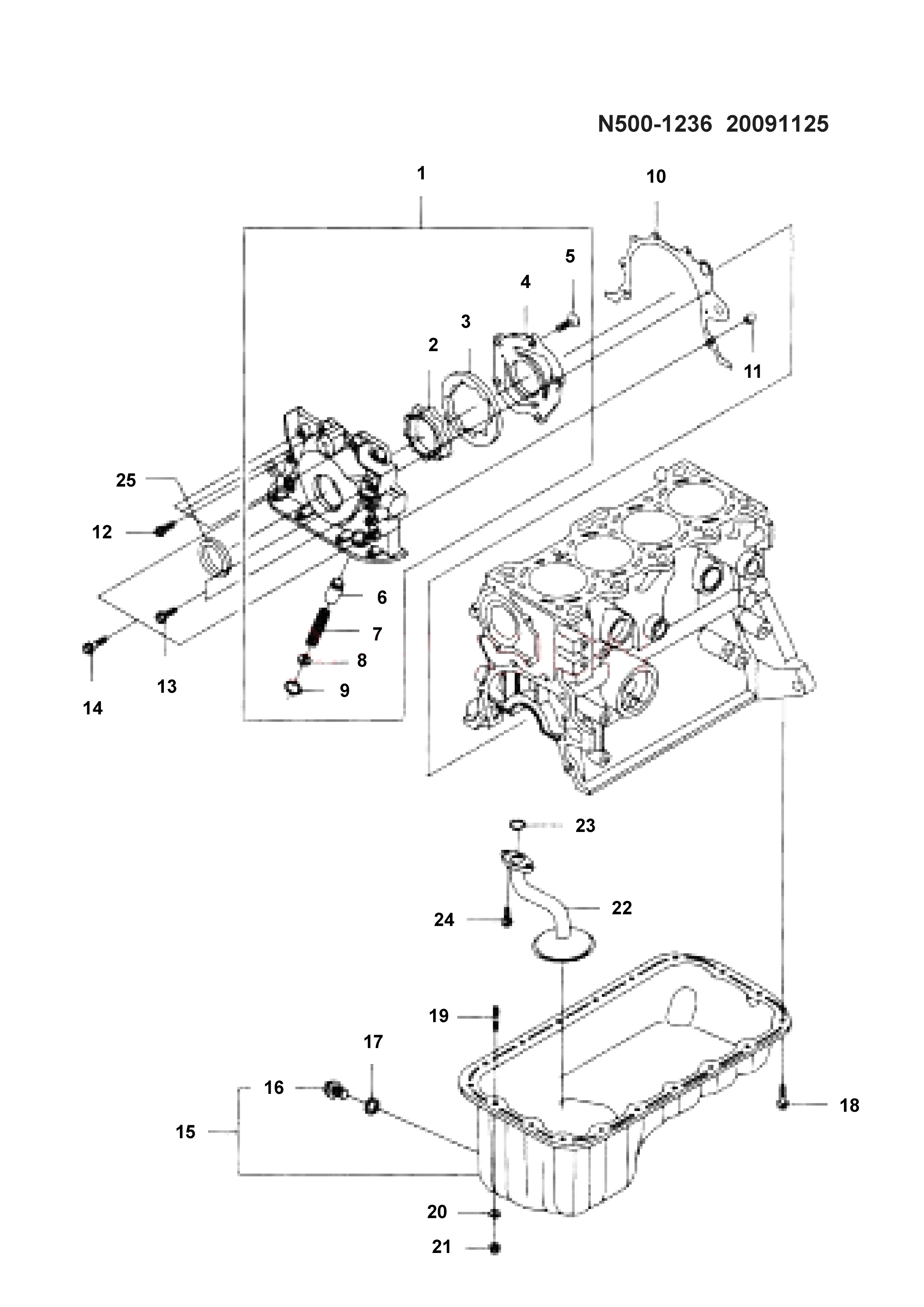 N500-1236 20091125

1
10
5
4
3
2
11
25
12
6
7
8
9
13
14
23
22
24
19
17
16
15
18
20
21