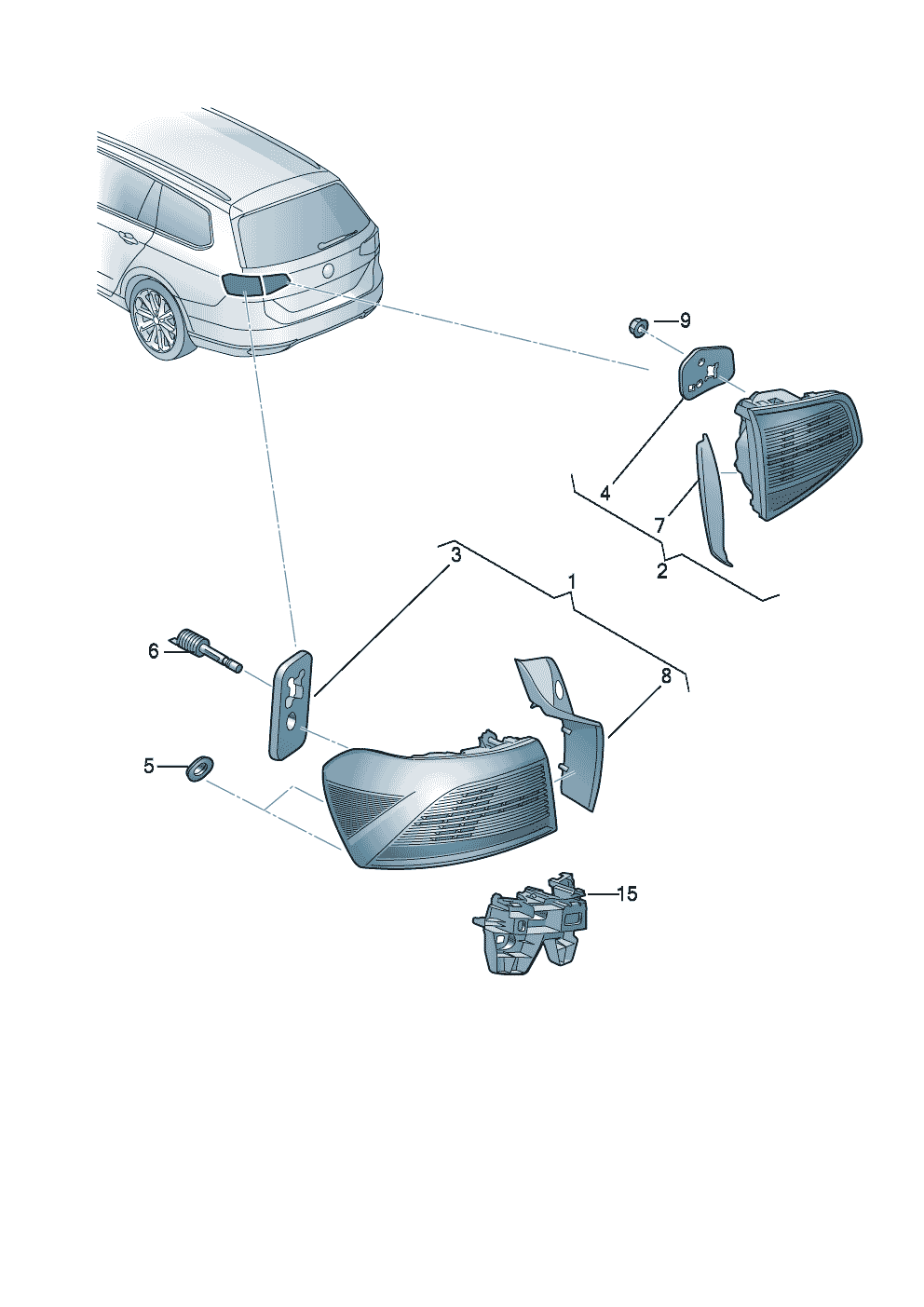 9
4
7
2
3
1
6
8
5
15