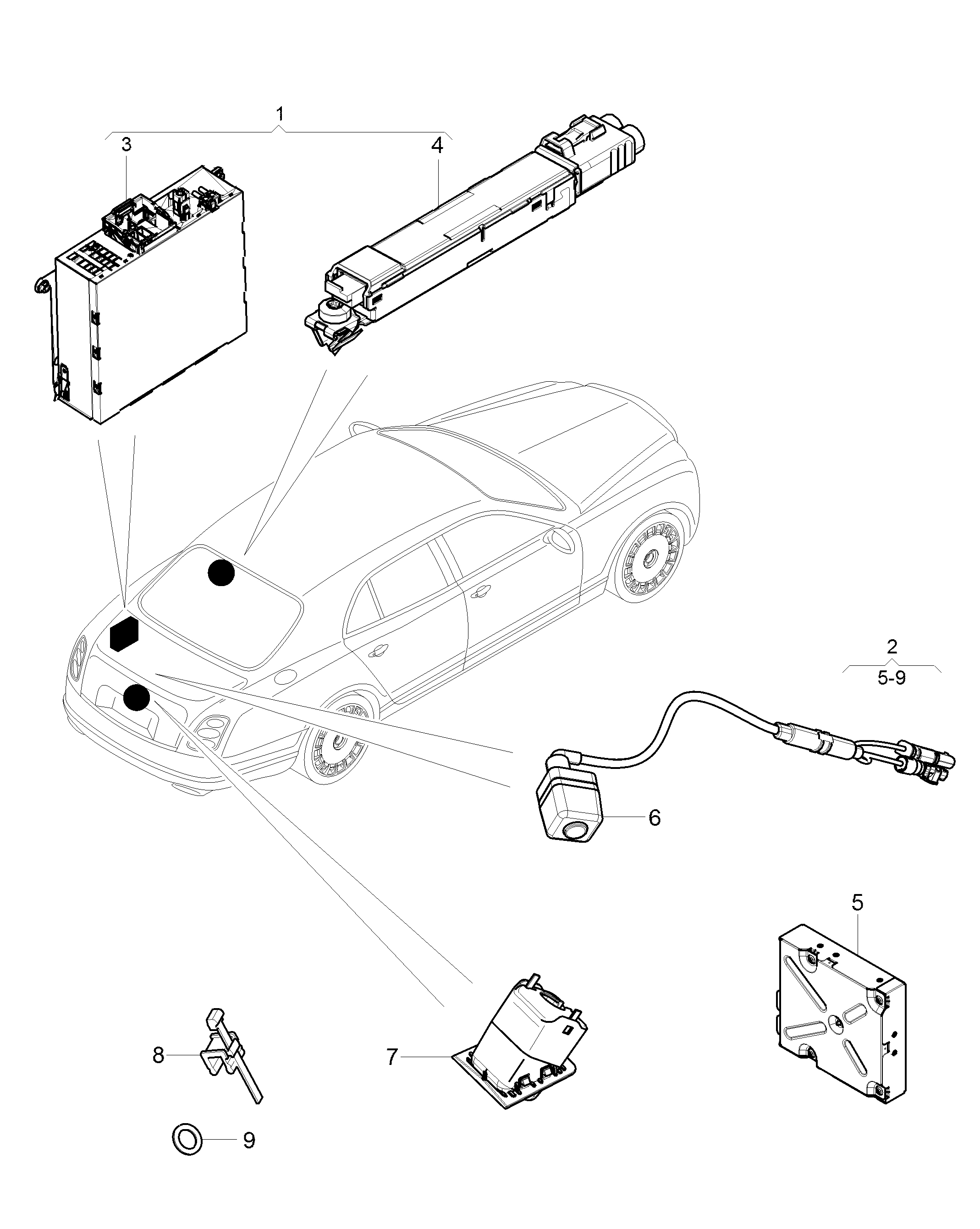 1
3
4
2
5-9
6
5
8
7
9