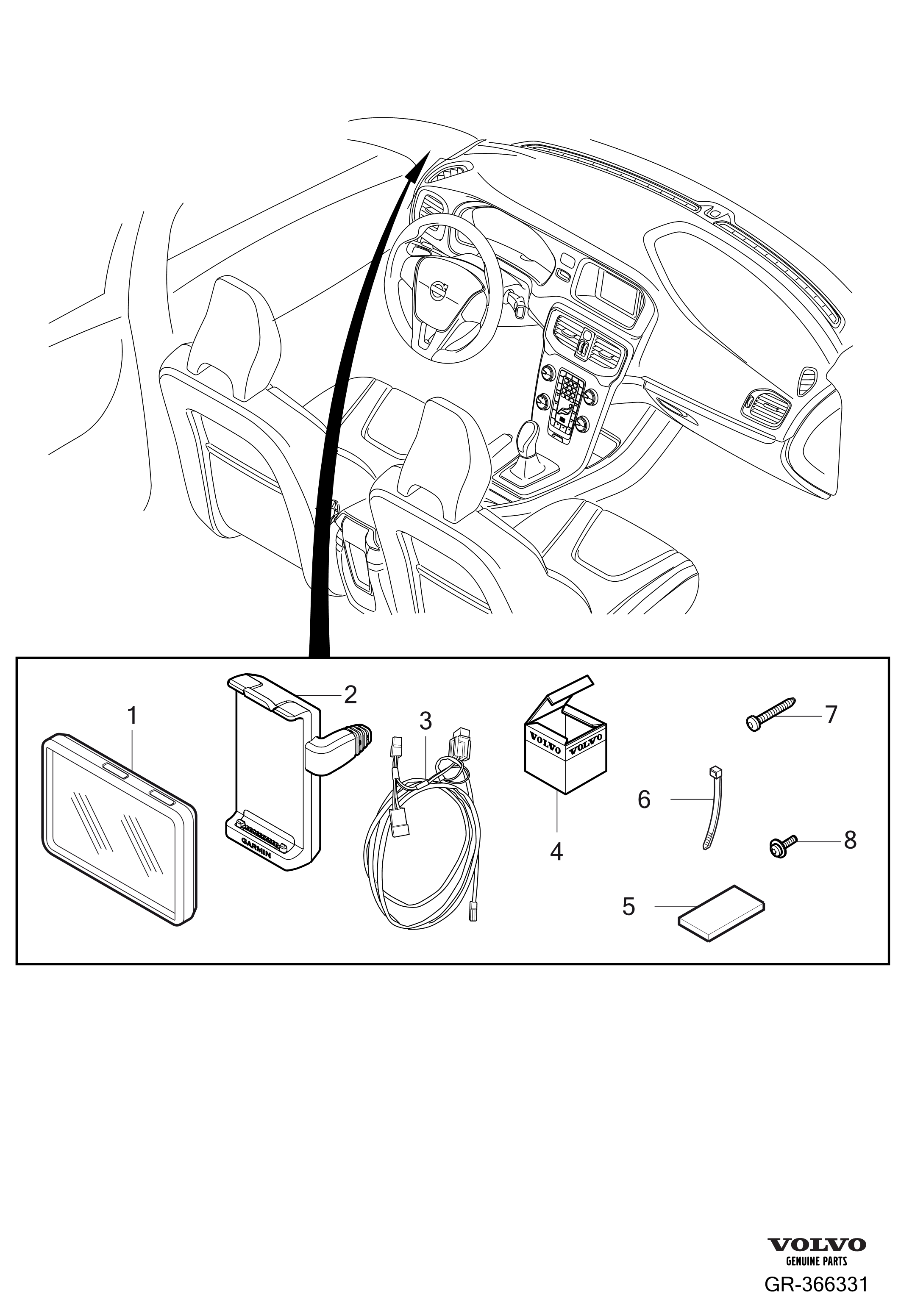 1
2
GARMIN
3
VOLVO VOLVO
4
7
6
8
5

VOLVO
GENUINE PARTS
GR-366331