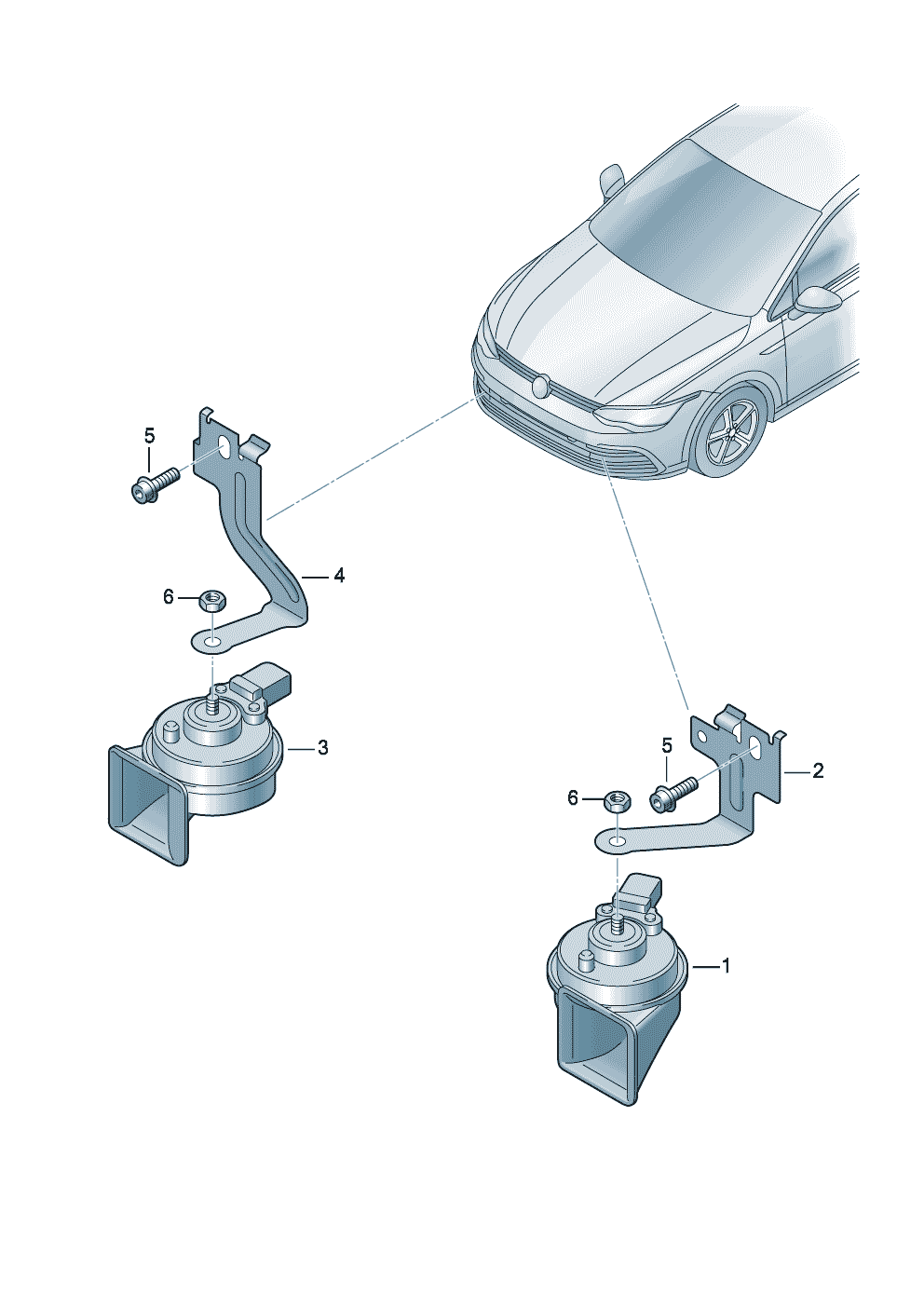 5
4
6
3
5
2
6
1